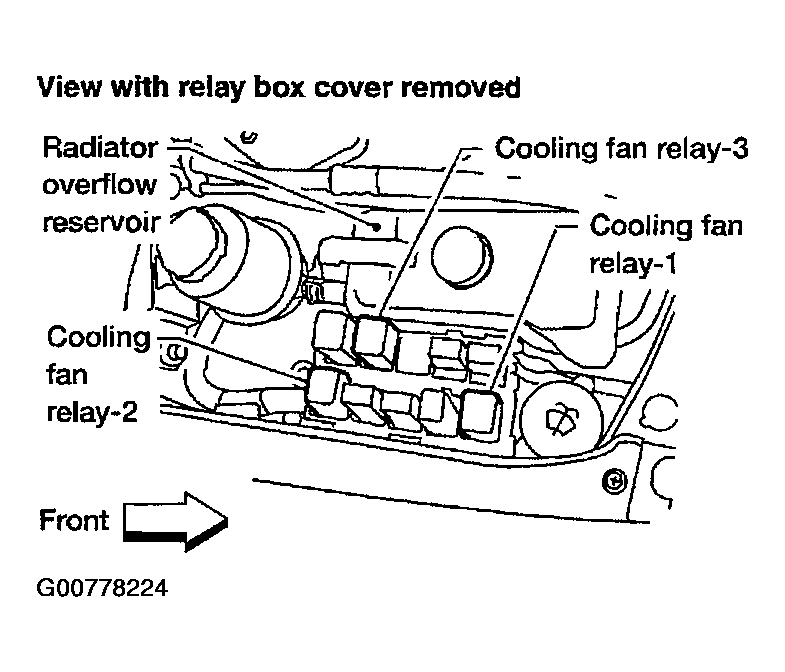 View with relay box cover removed

Radiator overflow reservoir

Cooling fan relay-3

Cooling fan relay-1

Cooling fan relay-2

Front

G00778224