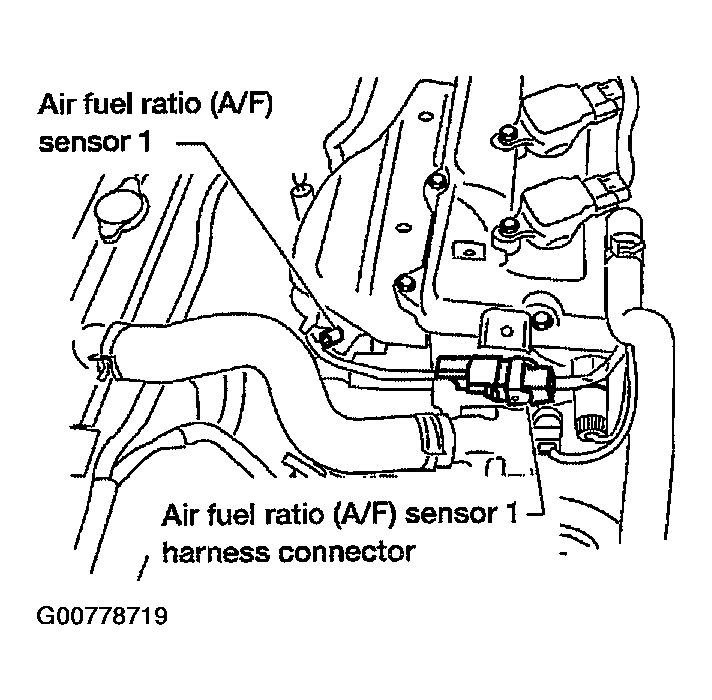 Air fuel ratio (A/F) sensor 1

Air fuel ratio (A/F) sensor 1 harness connector

G00778719