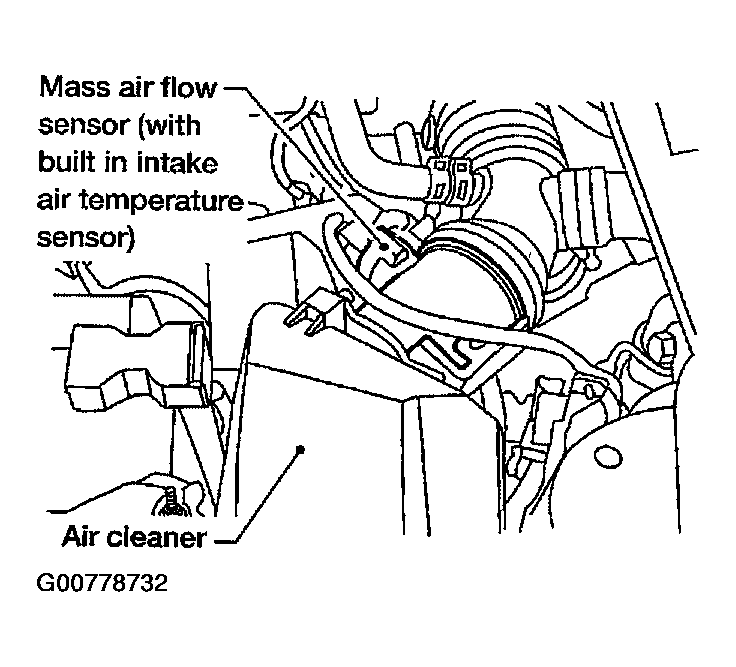 Mass air flow sensor (with built in intake air temperature sensor)

Air cleaner

G00778732