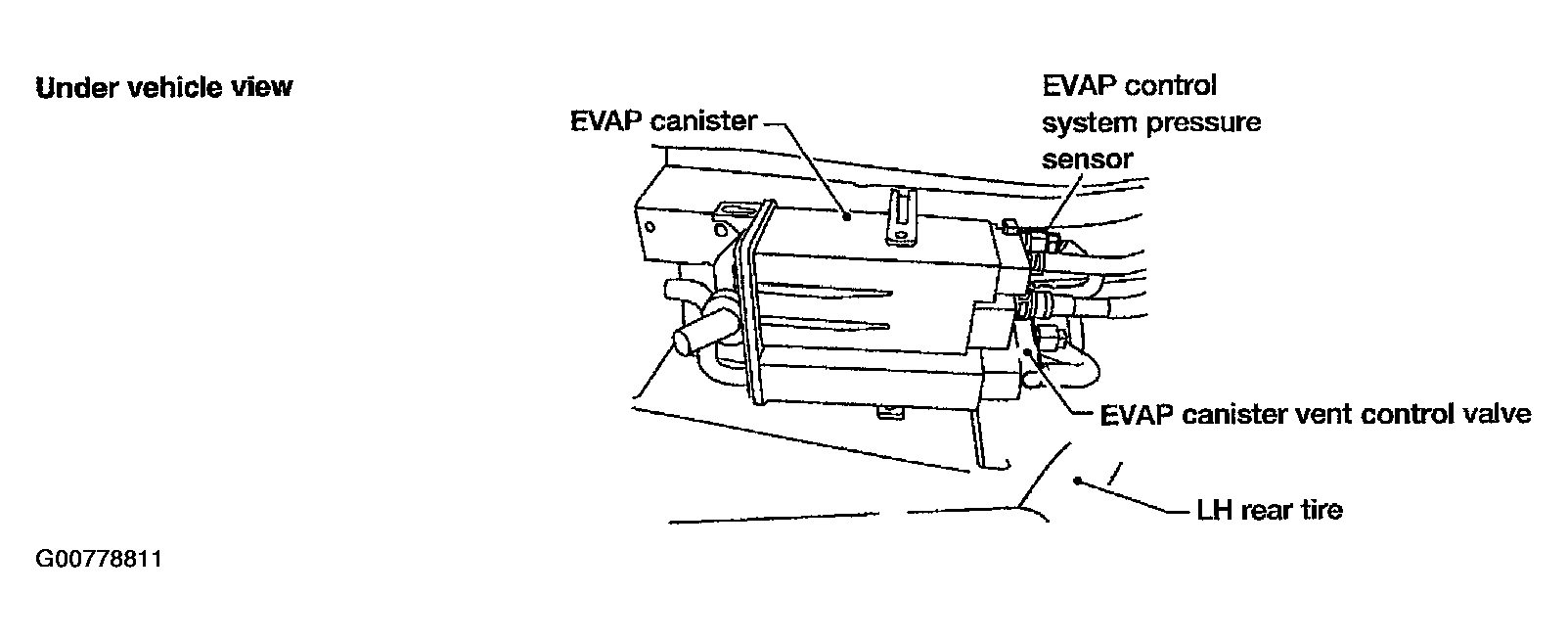 Under vehicle view

EVAP canister

EVAP control system pressure sensor

EVAP canister vent control valve

LH rear tire

G00778811