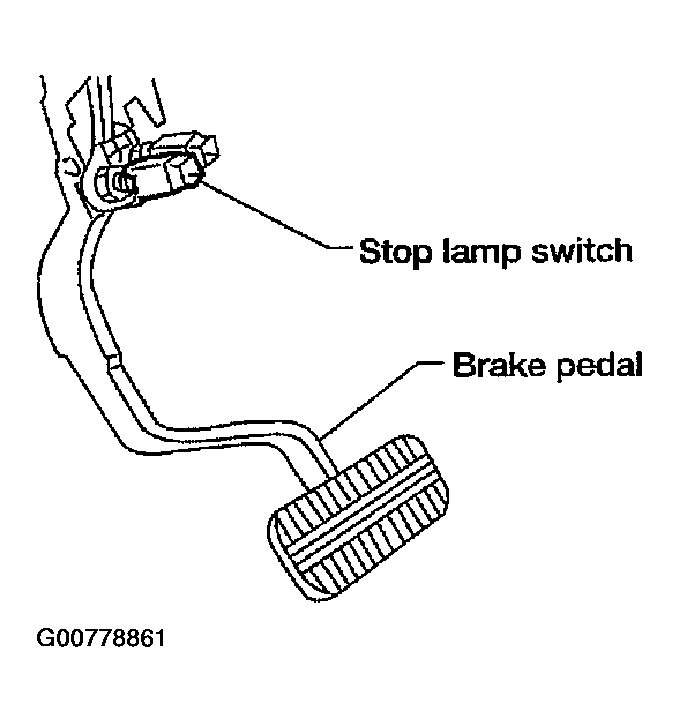 Stop lamp switch

Brake pedal

G00778861