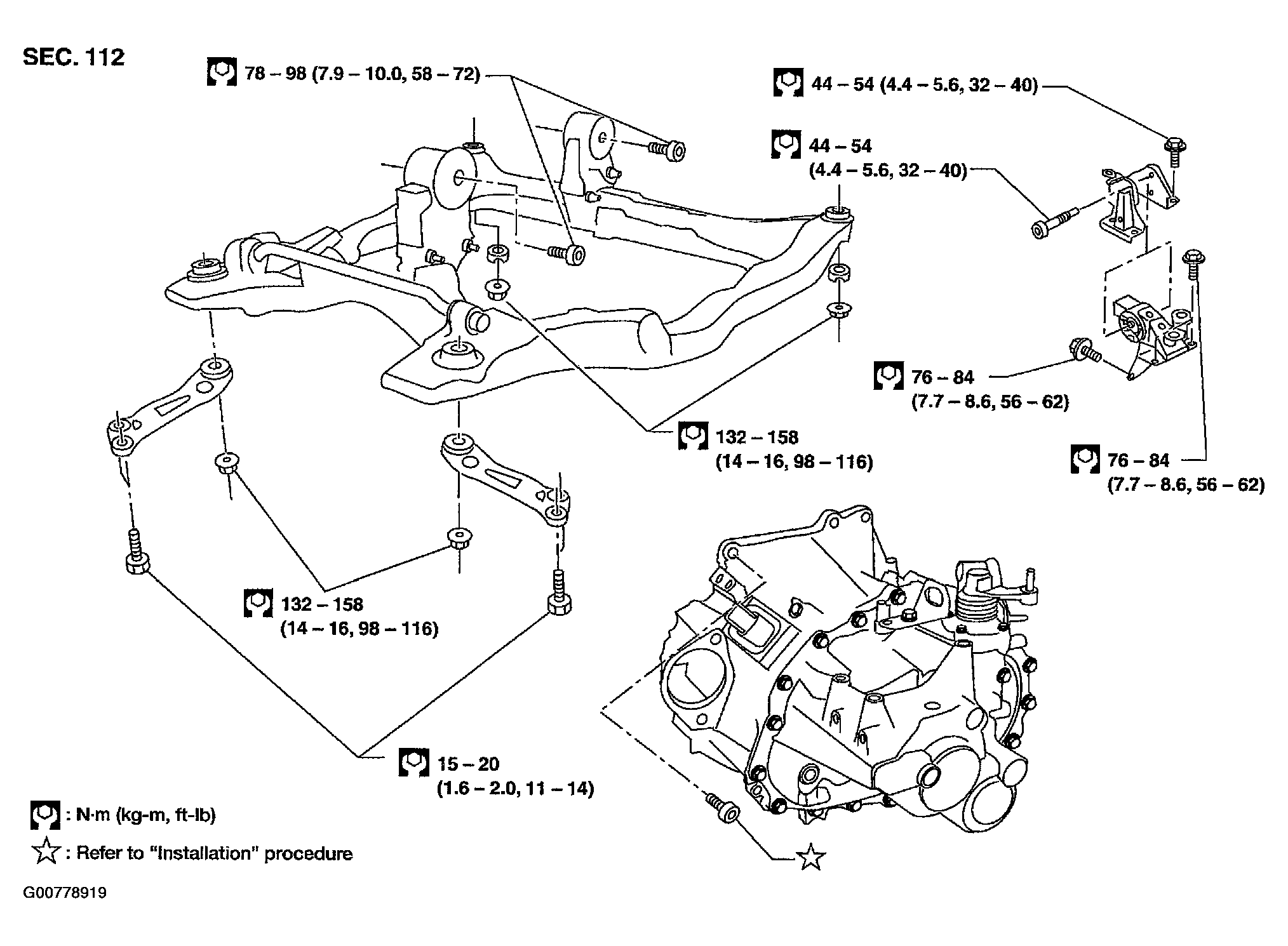 SEC. 112

78 – 98 (7.9 – 10.0, 58 – 72)

44 – 54 (4.4 – 5.6, 32 – 40)

44 – 54
(4.4 – 5.6, 32 – 40)

76 – 84
(7.7 – 8.6, 56 – 62)

132 – 158
(14 – 16, 98 – 116)

76 – 84
(7.7 – 8.6, 56 – 62)

132 – 158
(14 – 16, 98 – 116)

15 – 20
(1.6 – 2.0, 11 – 14)

: N·m (kg-m, ft-lb)

☆ : Refer to "Installation" procedure

☆

G00778919