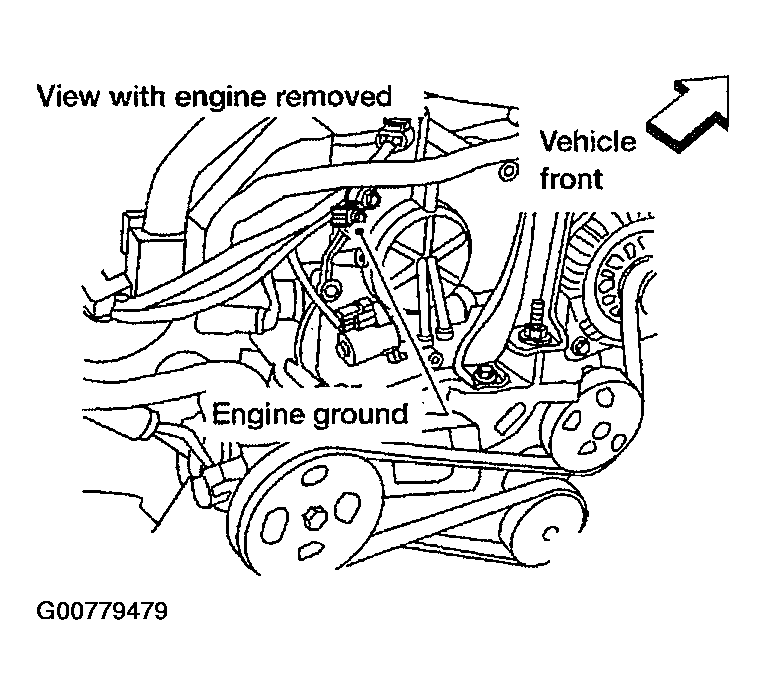 View with engine removed

Vehicle front

Engine ground

G00779479