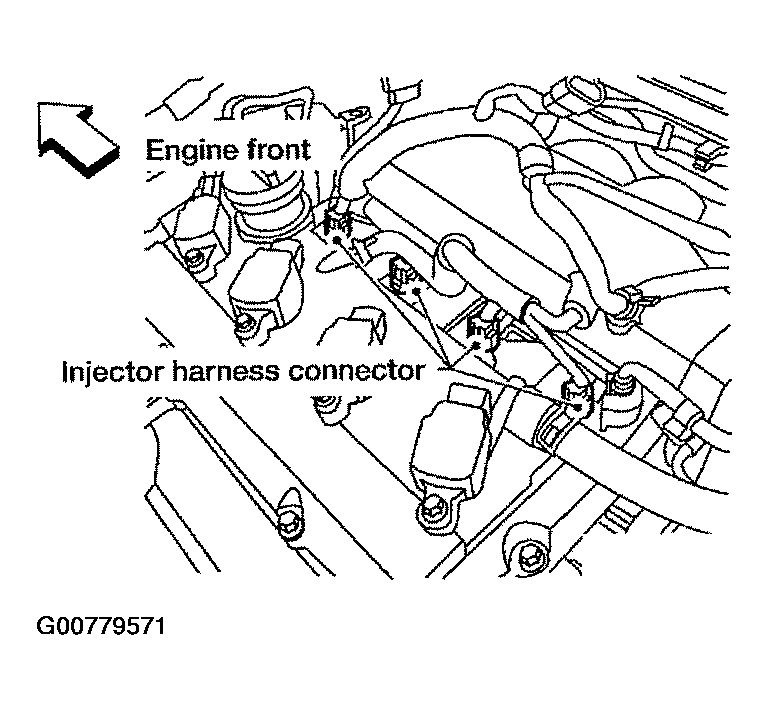 Engine front

Injector harness connector

G00779571