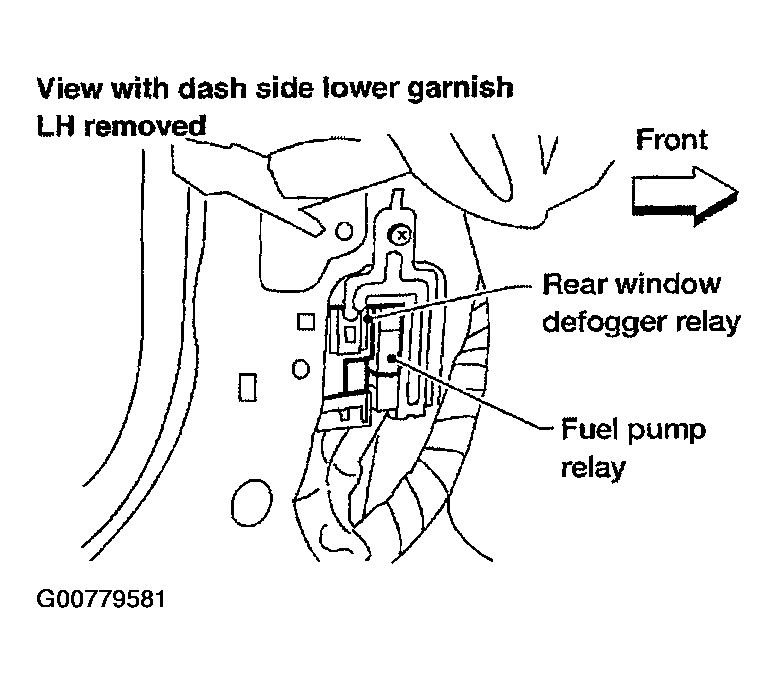 View with dash side lower garnish LH removed

Front

Rear window defogger relay

Fuel pump relay

G00779581