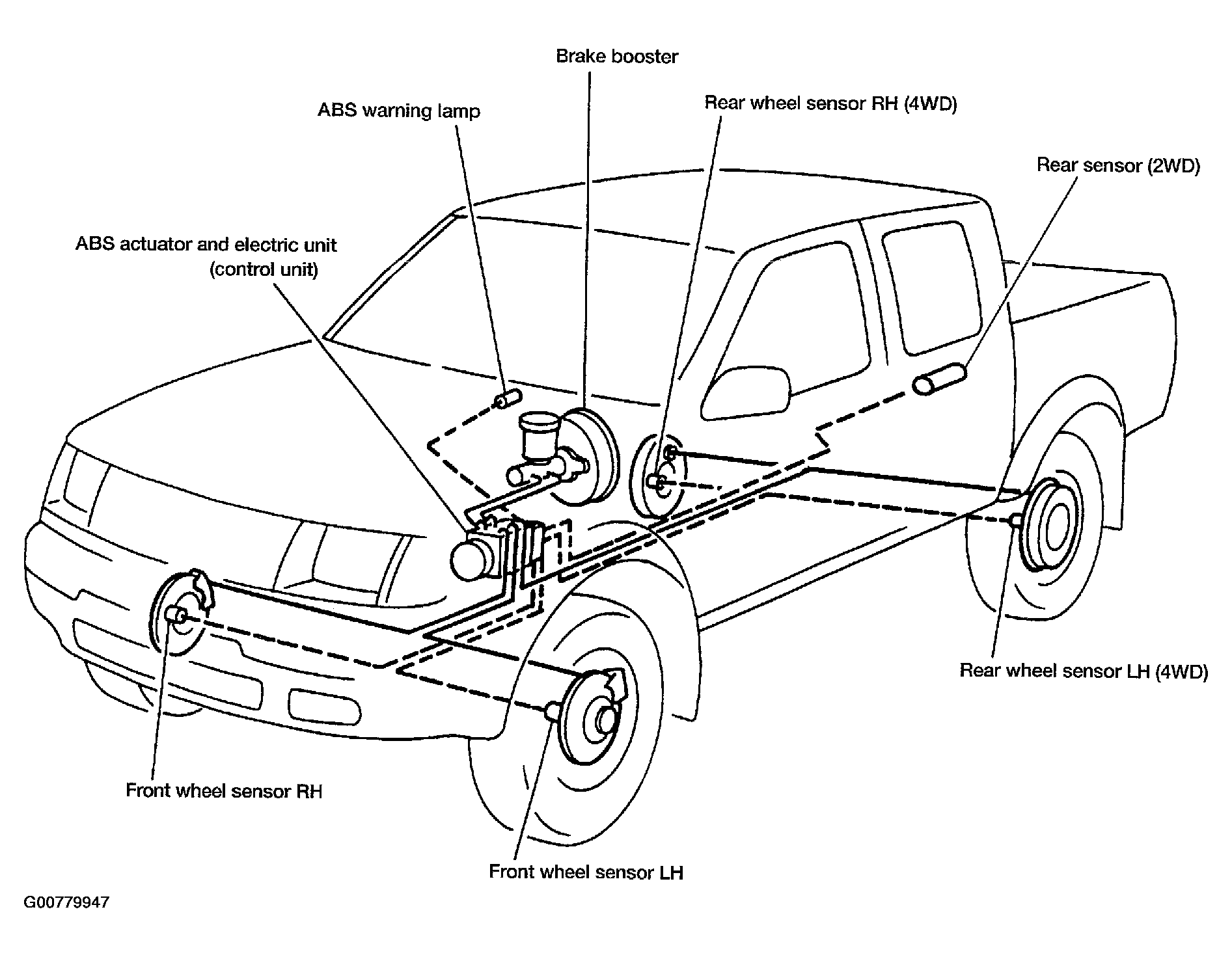 Brake booster

ABS warning lamp

Rear wheel sensor RH (4WD)

Rear sensor (2WD)

ABS actuator and electric unit (control unit)

Rear wheel sensor LH (4WD)

Front wheel sensor RH

Front wheel sensor LH

G00779947