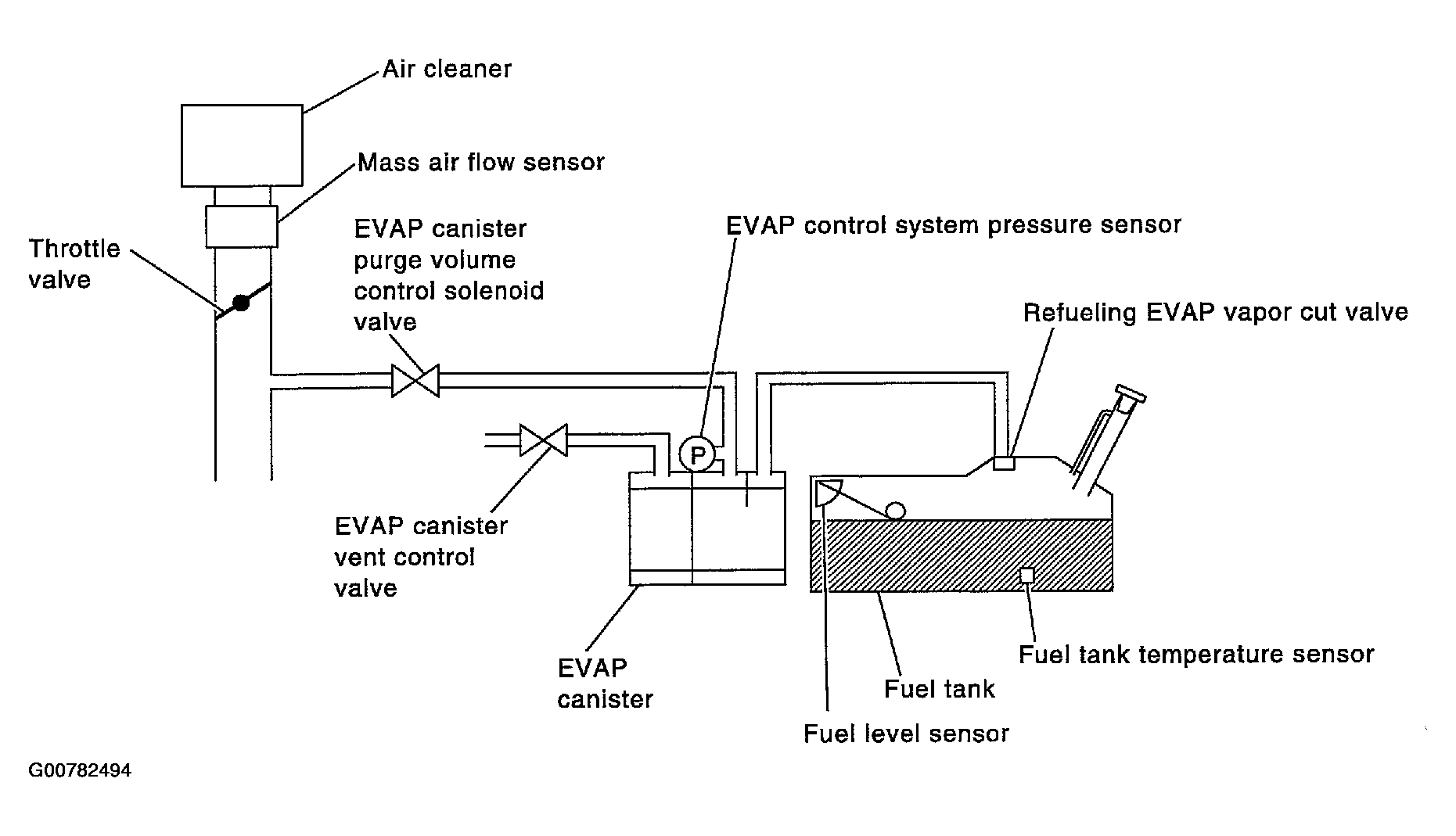 Air cleaner

Mass air flow sensor

Throttle valve

EVAP canister purge volume control solenoid valve

EVAP control system pressure sensor

Refueling EVAP vapor cut valve

P

EVAP canister vent control valve

EVAP canister

Fuel tank temperature sensor

Fuel tank

Fuel level sensor

G00782494