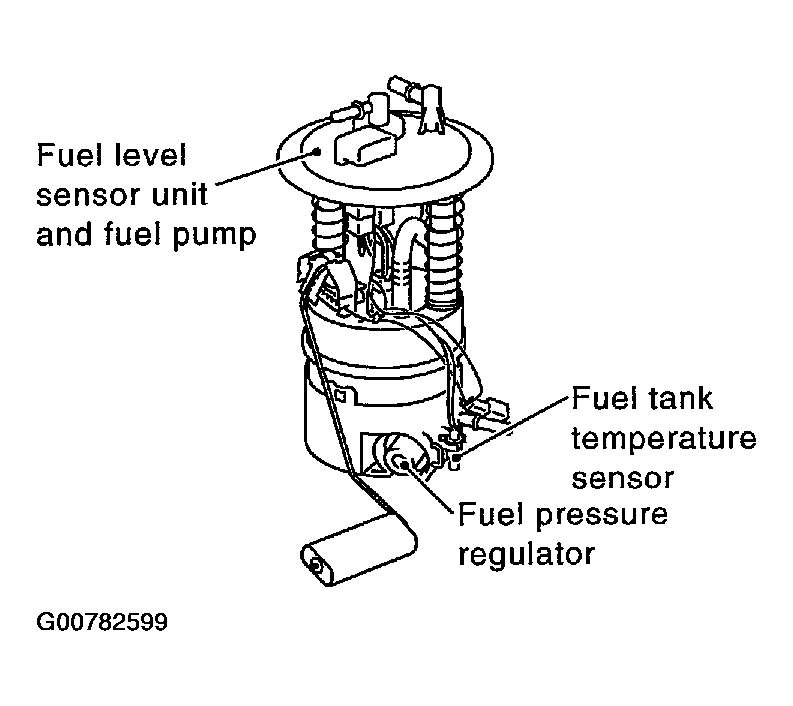 Fuel level sensor unit and fuel pump

Fuel tank temperature sensor

Fuel pressure regulator

G00782599