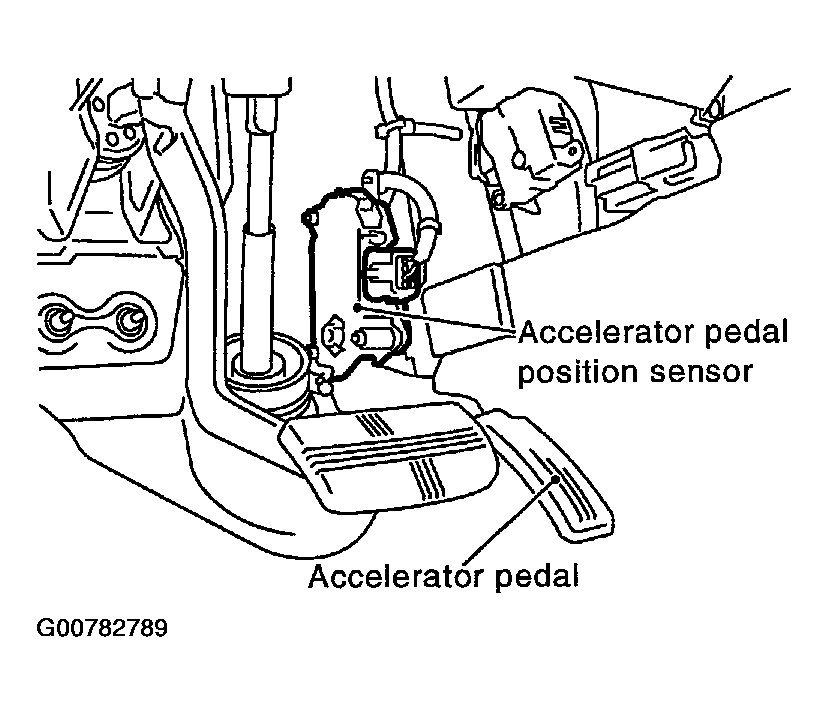 Accelerator pedal position sensor

Accelerator pedal

G00782789