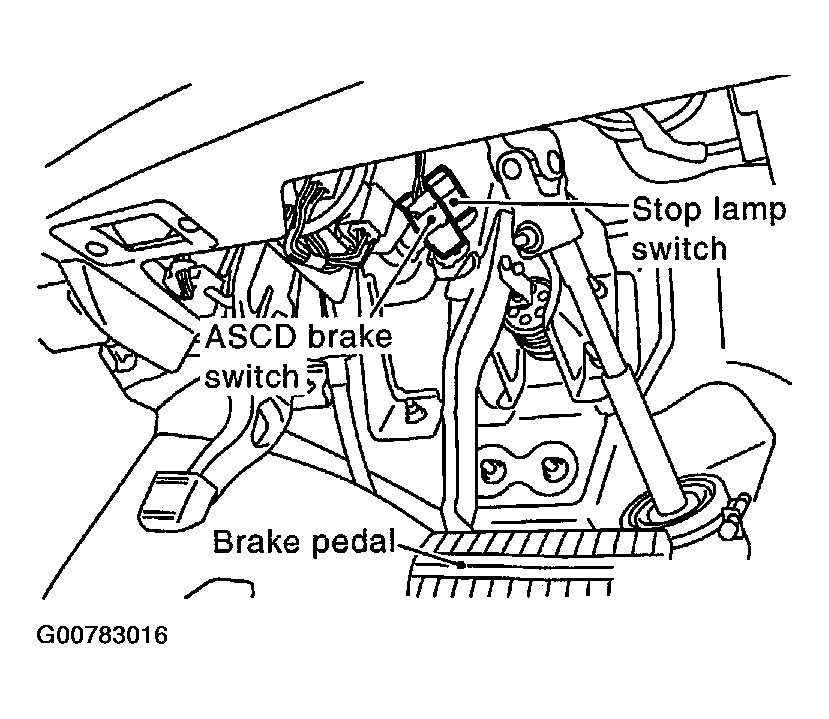 Stop lamp switch

ASCD brake switch

Brake pedal

G00783016