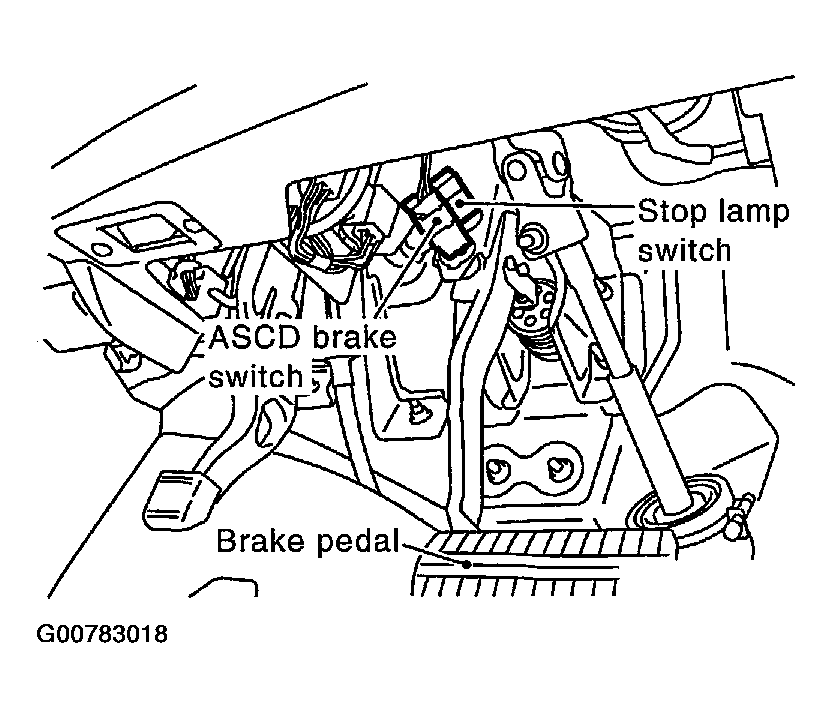 Stop lamp switch

ASCD brake switch

Brake pedal

G00783018