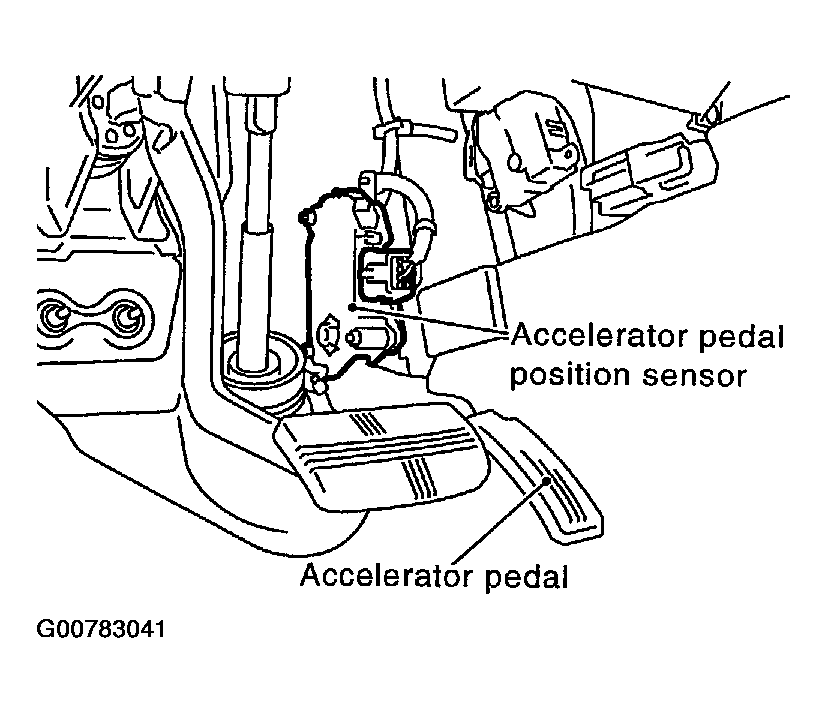 Accelerator pedal position sensor

Accelerator pedal

G00783041