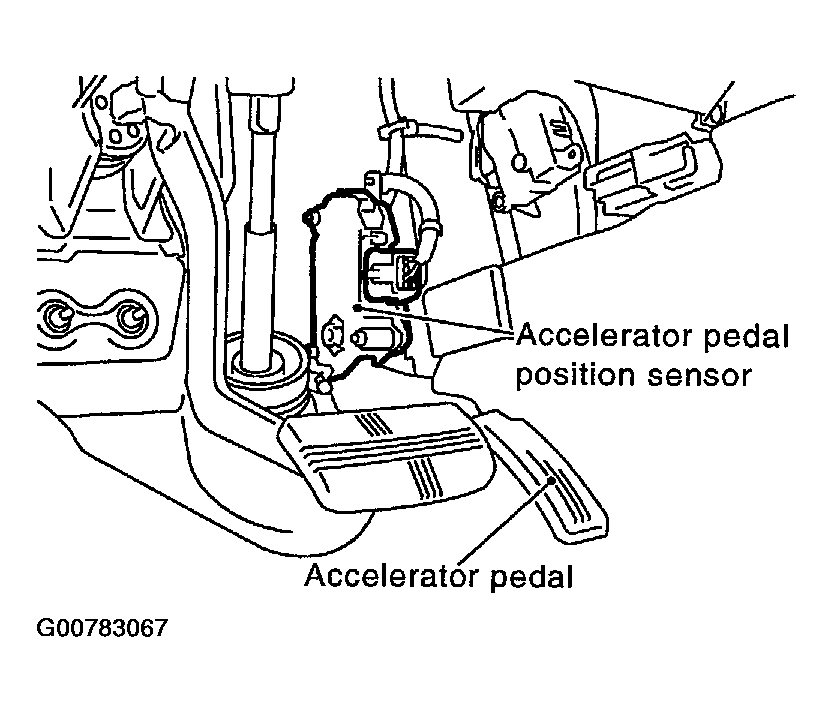 Accelerator pedal position sensor

Accelerator pedal

G00783067