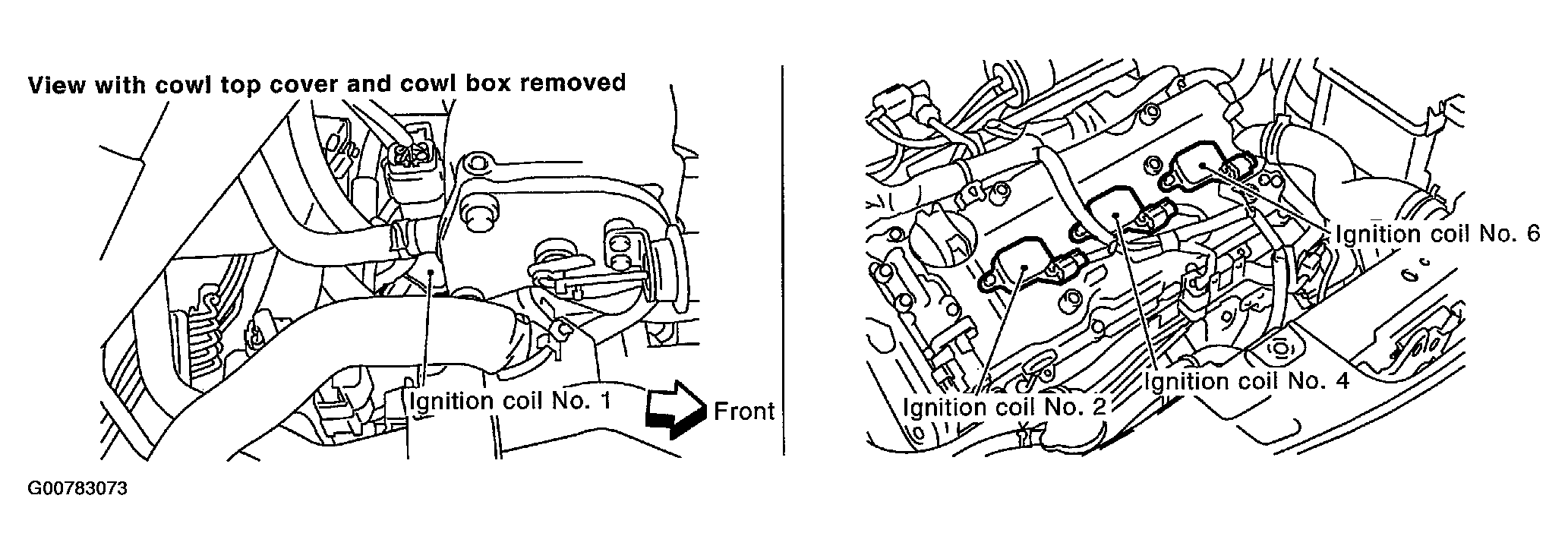 View with cowl top cover and cowl box removed

Ignition coil No. 1

Front

Ignition coil No. 6

Ignition coil No. 4

Ignition coil No. 2

G00783073