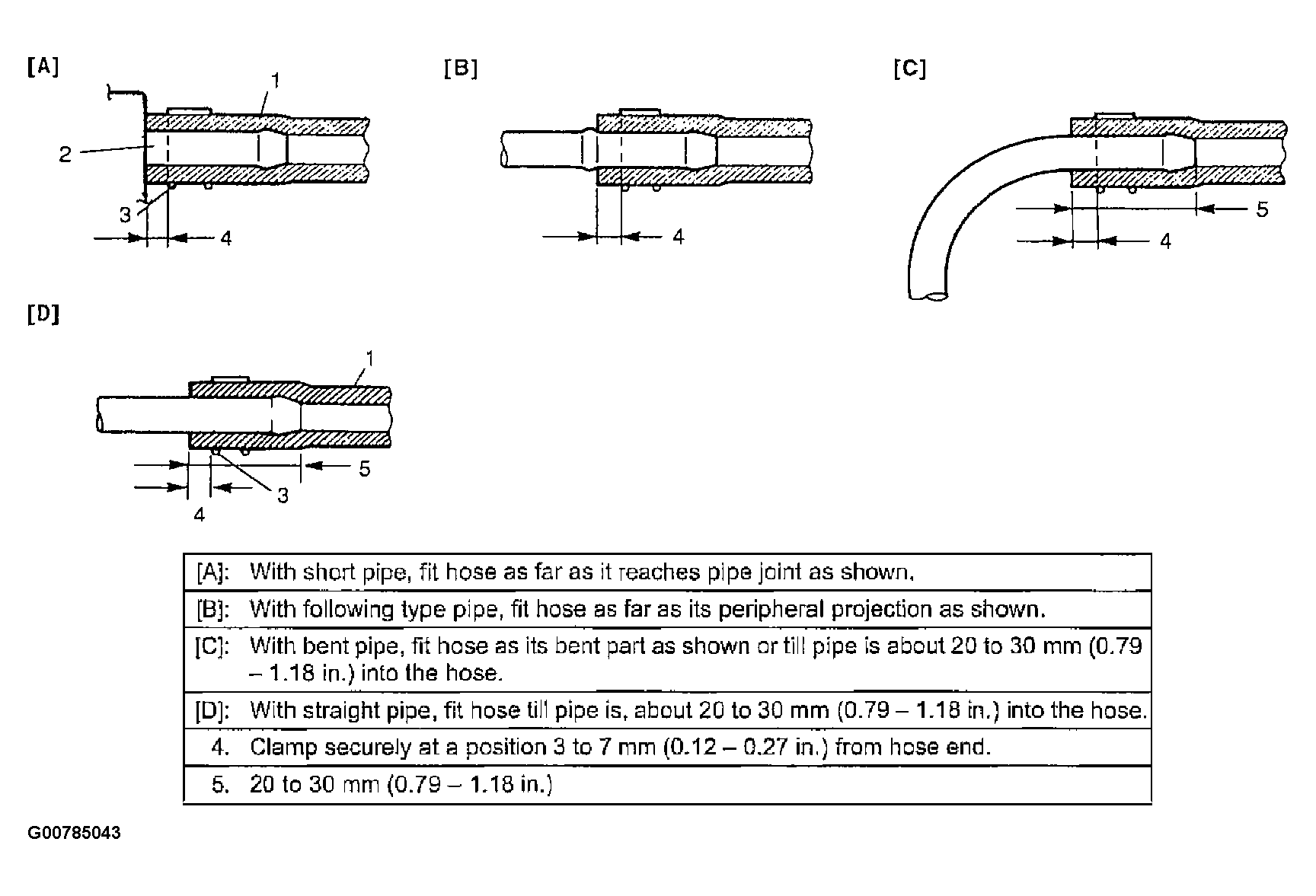 [A]

1

2

3

4

[B]

4

[C]

5

4

[D]

1

5

3

4

| | |
|---|---|
| [A]: | With short pipe, fit hose as far as it reaches pipe joint as shown. |
| [B]: | With following type pipe, fit hose as far as its peripheral projection as shown. |
| [C]: | With bent pipe, fit hose as its bent part as shown or till pipe is about 20 to 30 mm (0.79 – 1.18 in.) into the hose. |
| [D]: | With straight pipe, fit hose till pipe is, about 20 to 30 mm (0.79 – 1.18 in.) into the hose. |
| 4. | Clamp securely at a position 3 to 7 mm (0.12 – 0.27 in.) from hose end. |
| 5. | 20 to 30 mm (0.79 – 1.18 in.) |

G00785043