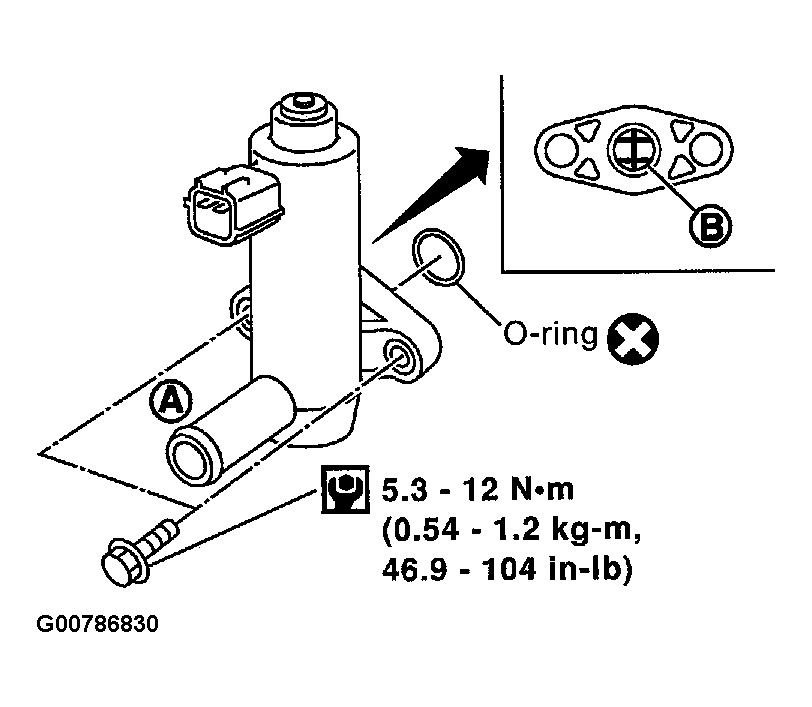 B

O-ring

A

5.3 - 12 N•m
(0.54 - 1.2 kg-m,
46.9 - 104 in-lb)

G00786830