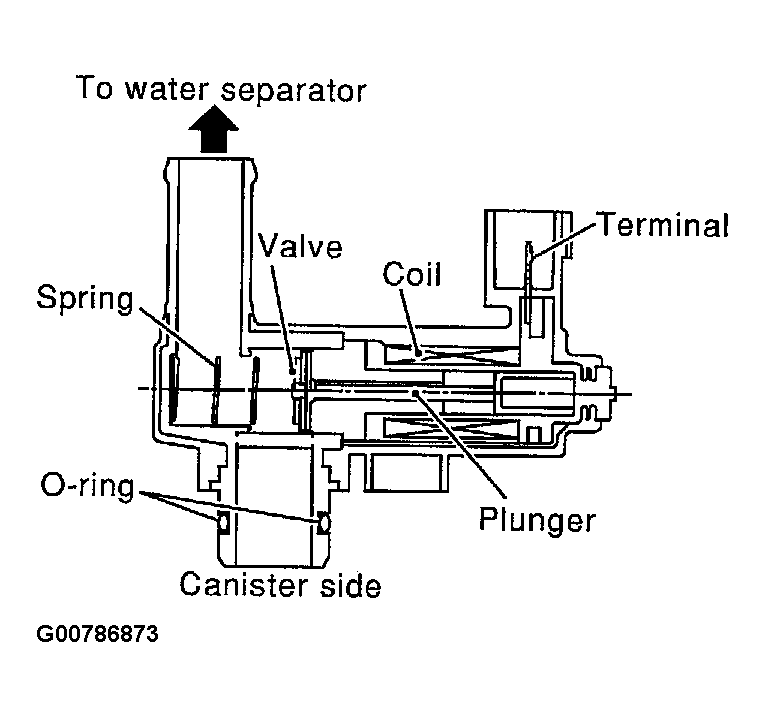 To water separator

Terminal

Valve

Coil

Spring

O-ring

Plunger

Canister side

G00786873