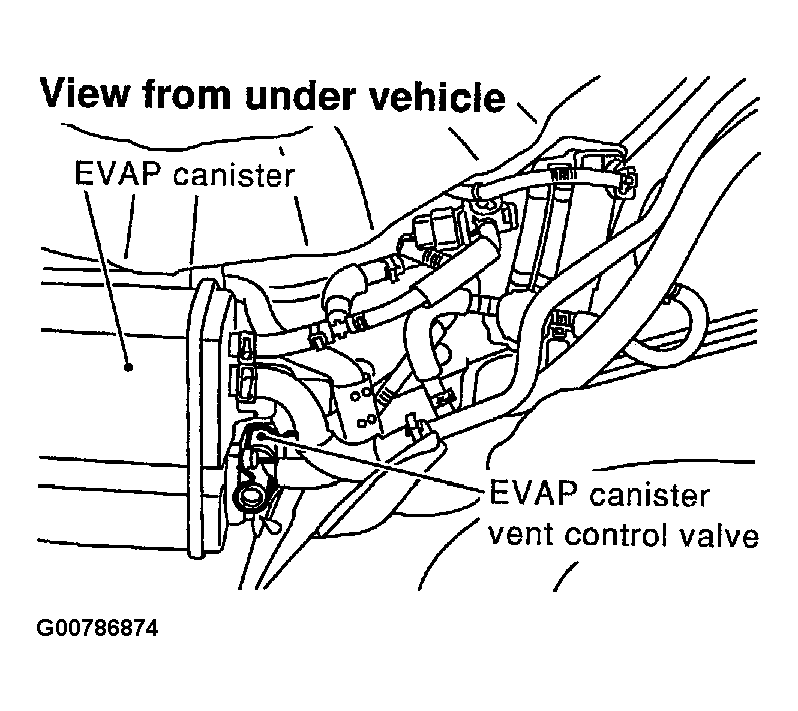 View from under vehicle

EVAP canister

EVAP canister vent control valve

G00786874