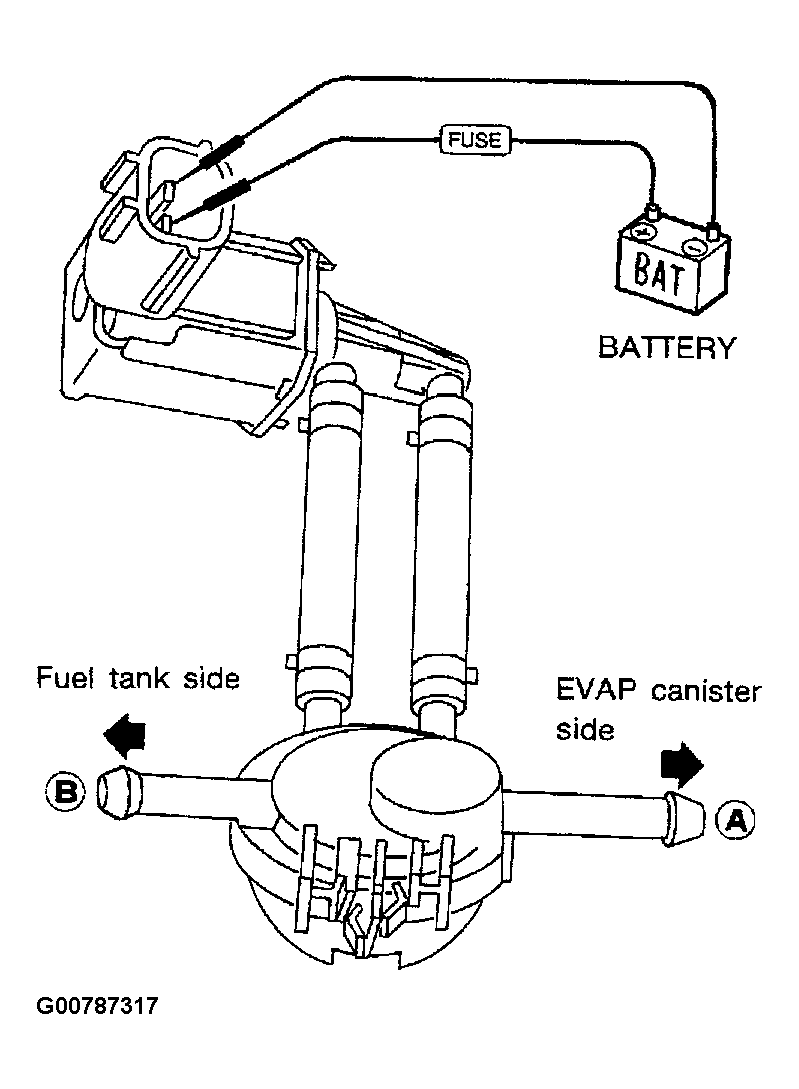 FUSE

BAT

BATTERY

Fuel tank side

EVAP canister side

B

A

G00787317