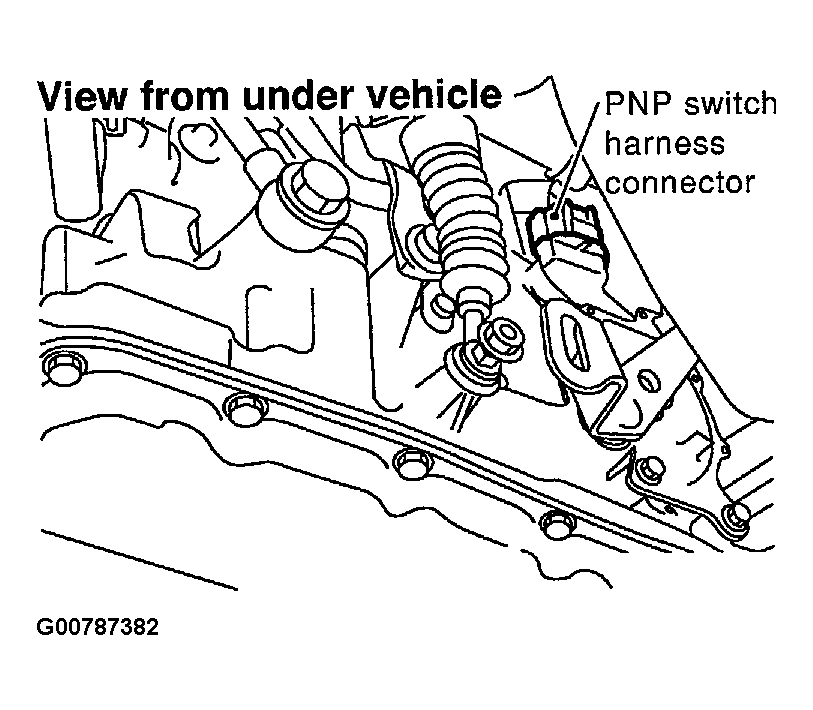 View from under vehicle

PNP switch harness connector

G00787382