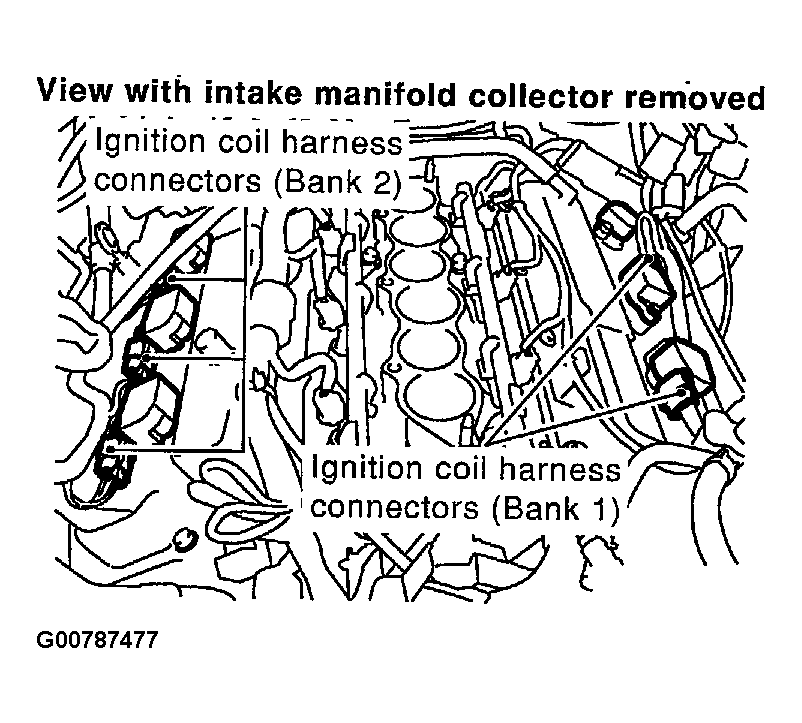 View with intake manifold collector removed

Ignition coil harness connectors (Bank 2)

Ignition coil harness connectors (Bank 1)

G00787477