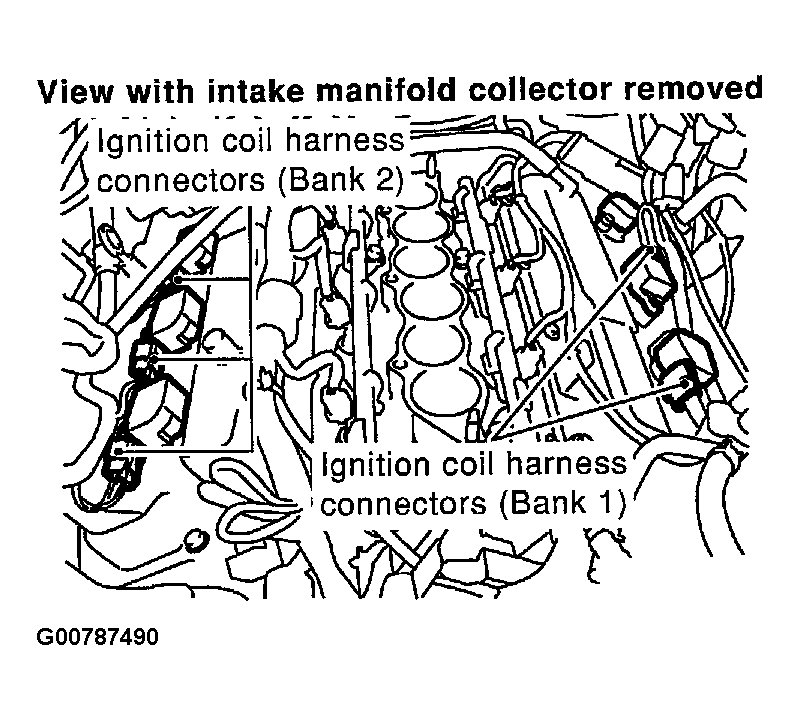 View with intake manifold collector removed

Ignition coil harness connectors (Bank 2)

Ignition coil harness connectors (Bank 1)

G00787490