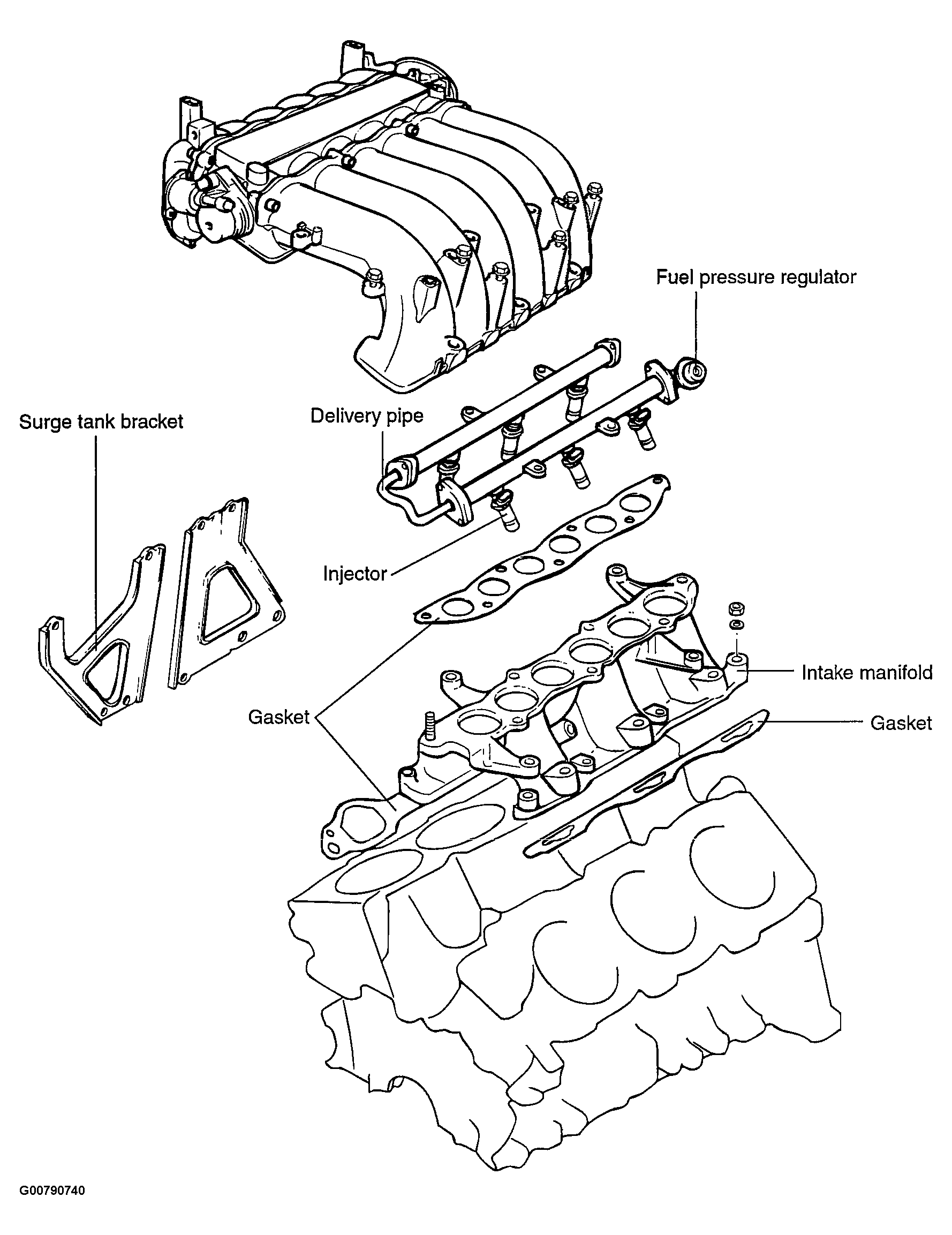 Fuel pressure regulator

Surge tank bracket

Delivery pipe

Injector

Intake manifold

Gasket

Gasket

G00790740