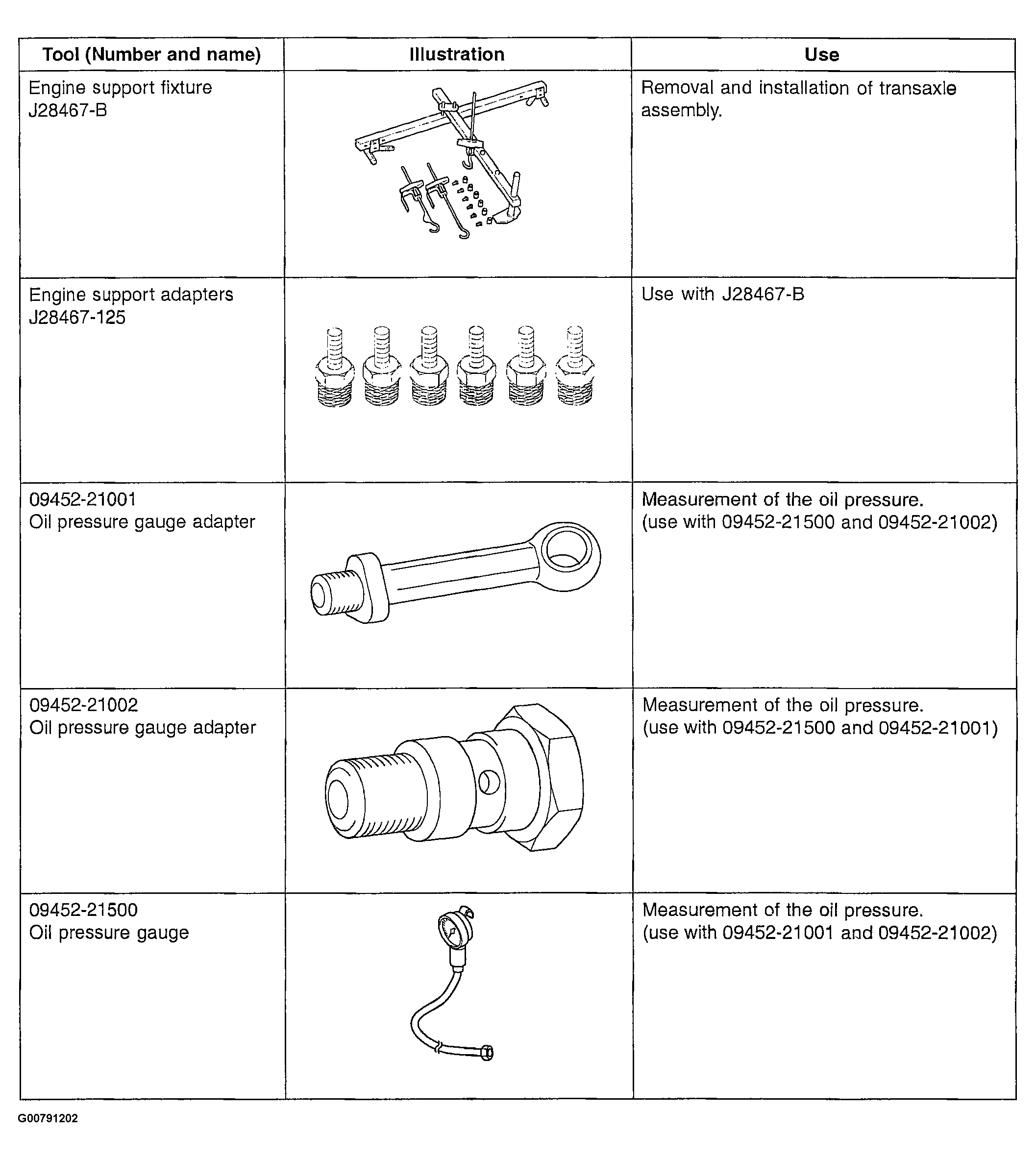 | Tool (Number and name) | Illustration | Use |
|---|---|---|
| Engine support fixture J28467-B | | Removal and installation of transaxle assembly. |
| Engine support adapters J28467-125 | | Use with J28467-B |
| 09452-21001 Oil pressure gauge adapter | | Measurement of the oil pressure. (use with 09452-21500 and 09452-21002) |
| 09452-21002 Oil pressure gauge adapter | | Measurement of the oil pressure. (use with 09452-21500 and 09452-21001) |
| 09452-21500 Oil pressure gauge | | Measurement of the oil pressure. (use with 09452-21001 and 09452-21002) |

G00791202