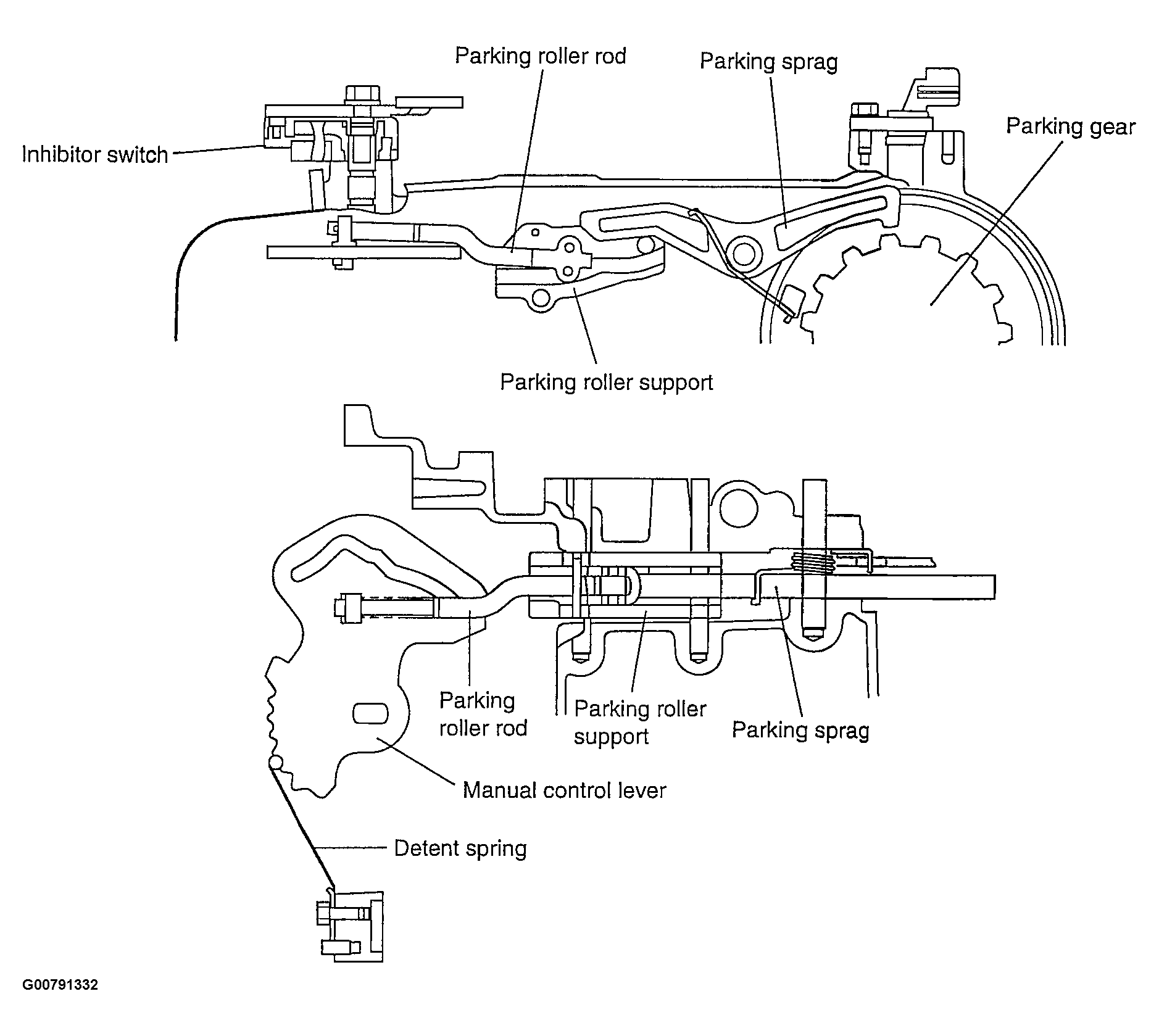 Parking roller rod
Parking sprag
Inhibitor switch
Parking gear
Parking roller support

Parking roller rod
Parking roller support
Parking sprag
Manual control lever
Detent spring

G00791332