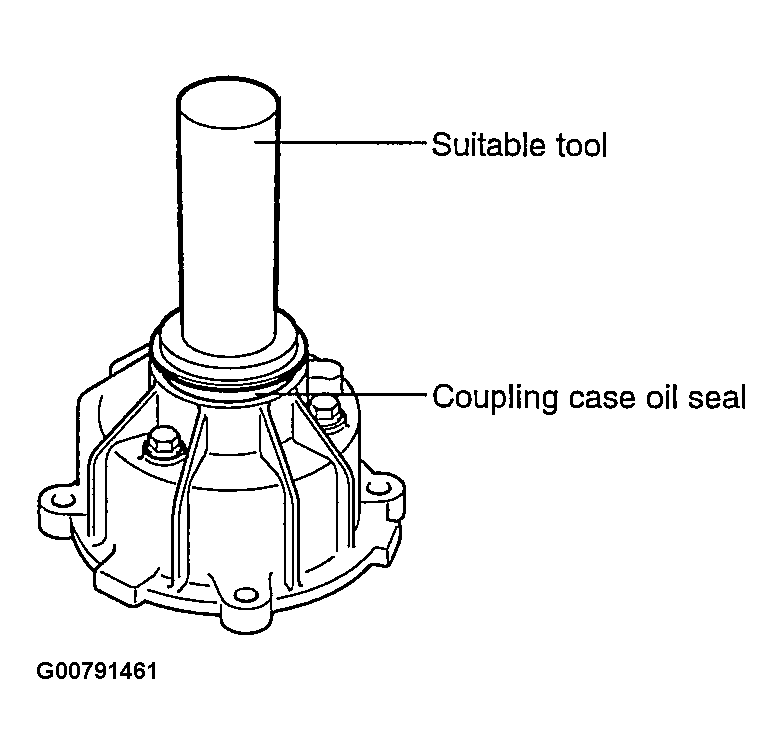 Suitable tool

Coupling case oil seal

G00791461