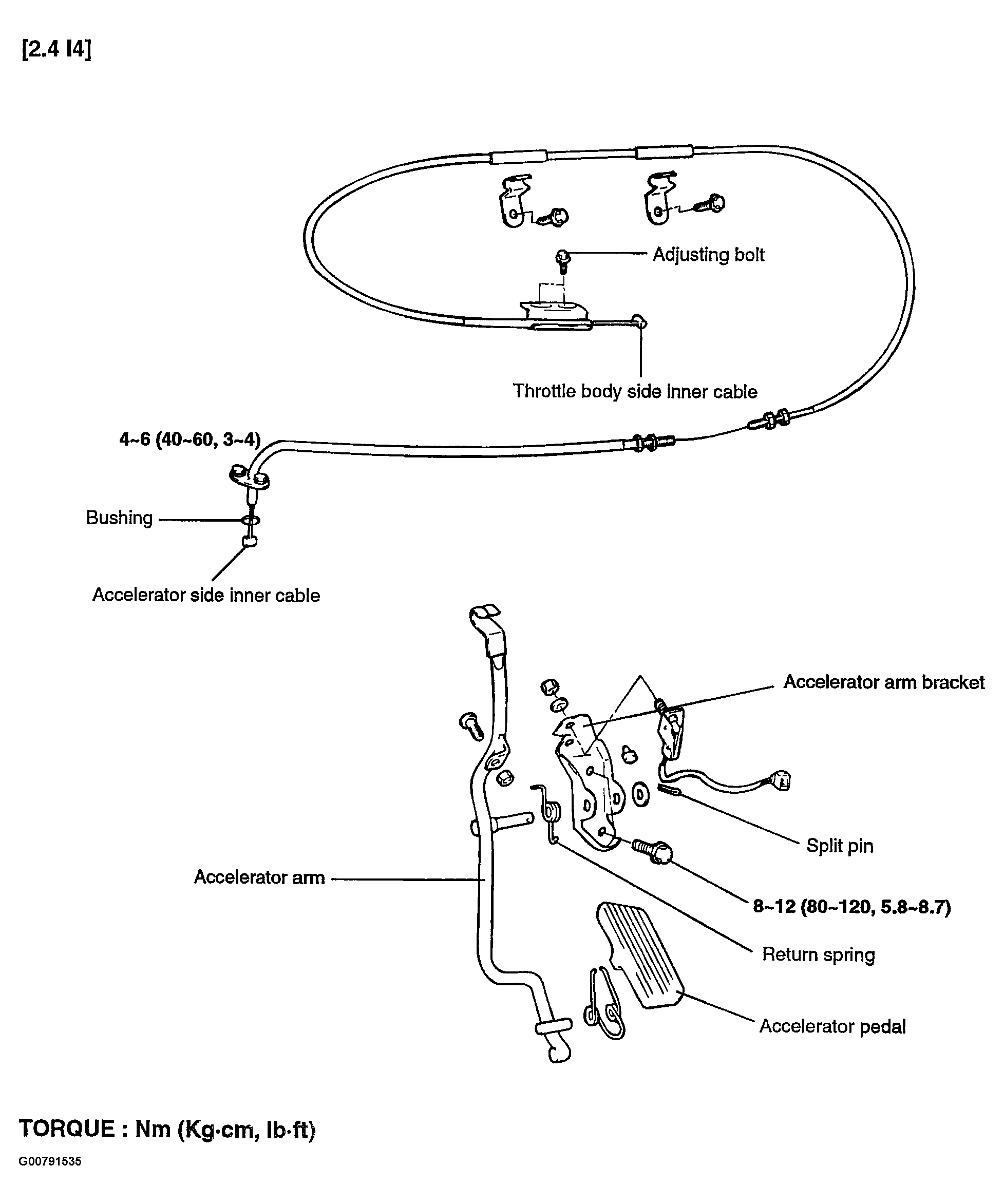 [2.4 I4]

Adjusting bolt

Throttle body side inner cable

4~6 (40~60, 3~4)

Bushing

Accelerator side inner cable

Accelerator arm bracket

Split pin

Accelerator arm

8~12 (80~120, 5.8~8.7)

Return spring

Accelerator pedal

TORQUE : Nm (Kg·cm, lb·ft)

G00791535