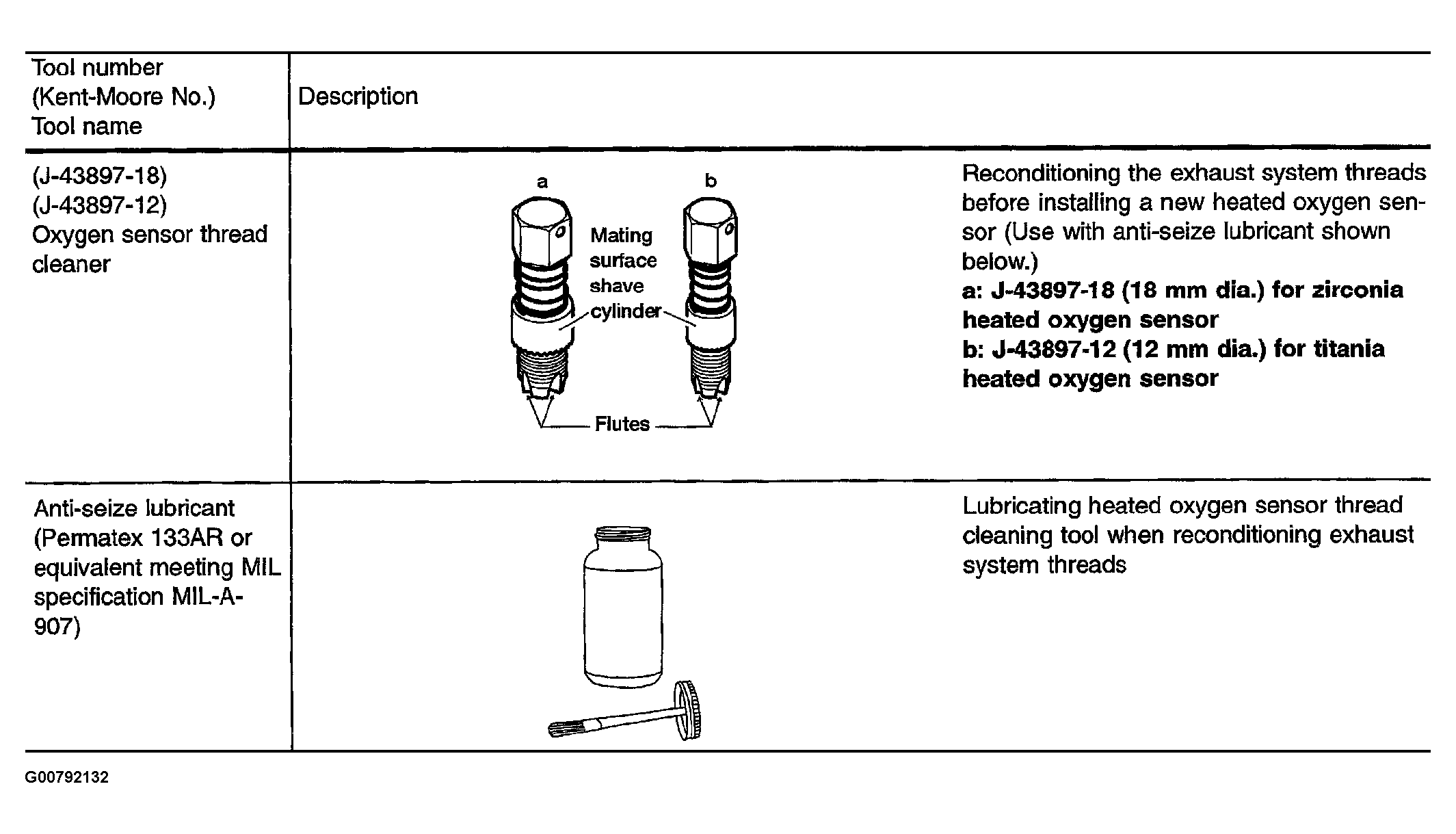 | Tool number (Kent-Moore No.) Tool name | Description |
|---|---|
| (J-43897-18) (J-43897-12) Oxygen sensor thread cleaner | a b Mating surface shave cylinder Flutes Reconditioning the exhaust system threads before installing a new heated oxygen sensor (Use with anti-seize lubricant shown below.) **a: J-43897-18 (18 mm dia.) for zirconia heated oxygen sensor** **b: J-43897-12 (12 mm dia.) for titania heated oxygen sensor** |
| Anti-seize lubricant (Permatex 133AR or equivalent meeting MIL specification MIL-A-907) | Lubricating heated oxygen sensor thread cleaning tool when reconditioning exhaust system threads |

G00792132