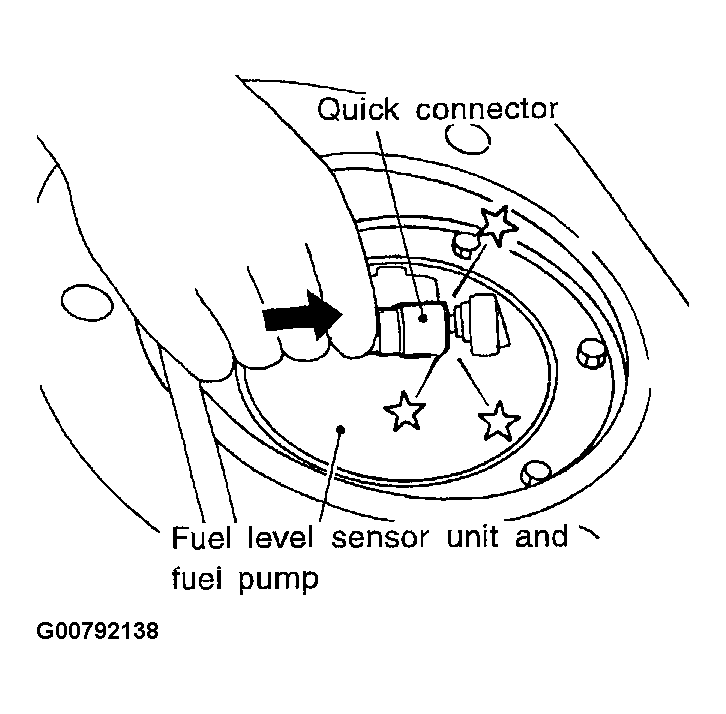 Quick connector

Fuel level sensor unit and fuel pump

G00792138