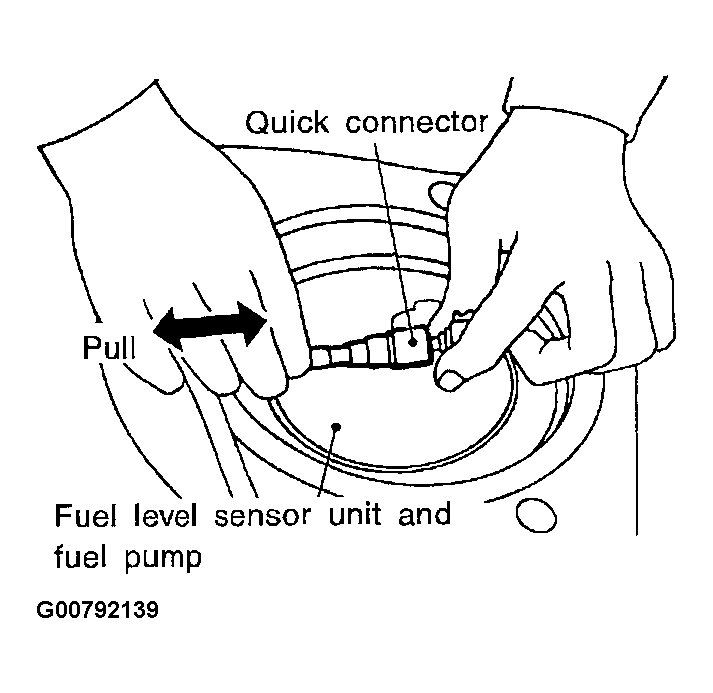 Quick connector

Pull

Fuel level sensor unit and fuel pump

G00792139