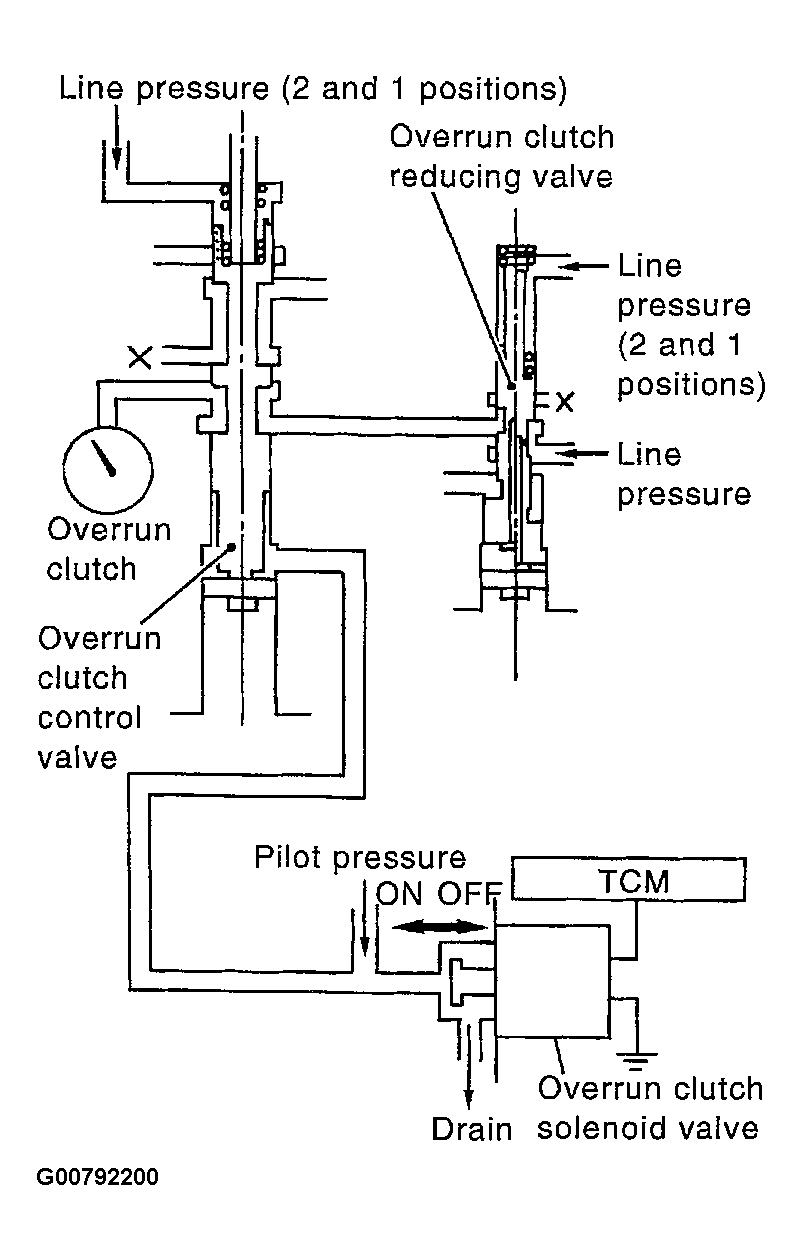 Line pressure (2 and 1 positions)

Overrun clutch reducing valve

Line pressure (2 and 1 positions)

X

X

Line pressure

Overrun clutch

Overrun clutch control valve

Pilot pressure

ON OFF

TCM

Drain

Overrun clutch solenoid valve

G00792200