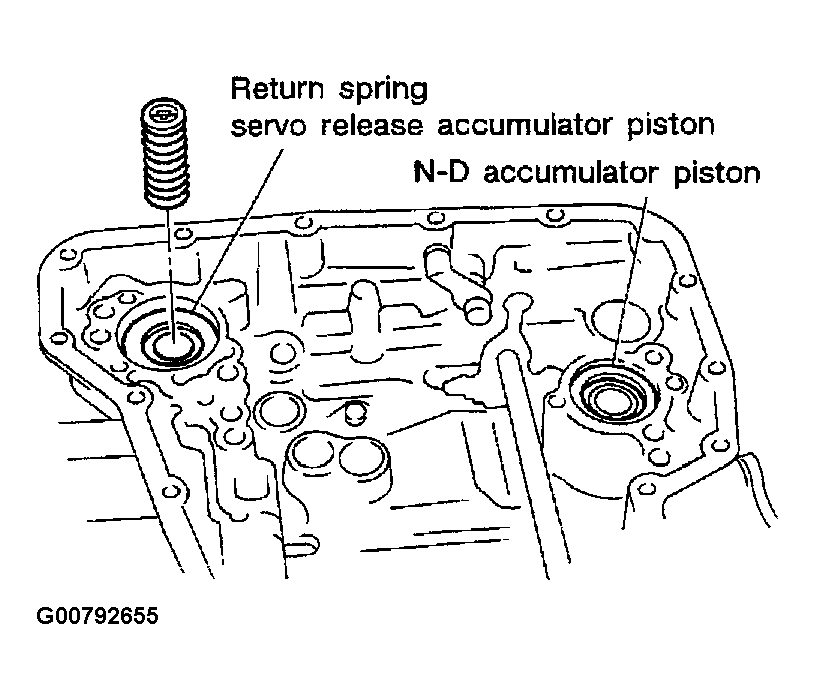 Return spring
servo release accumulator piston

N-D accumulator piston

G00792655