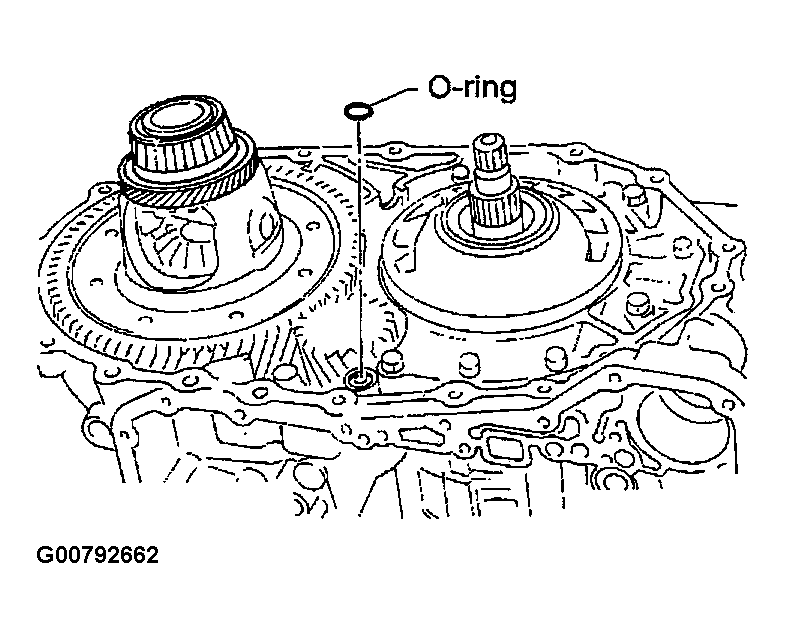 O-ring

G00792662