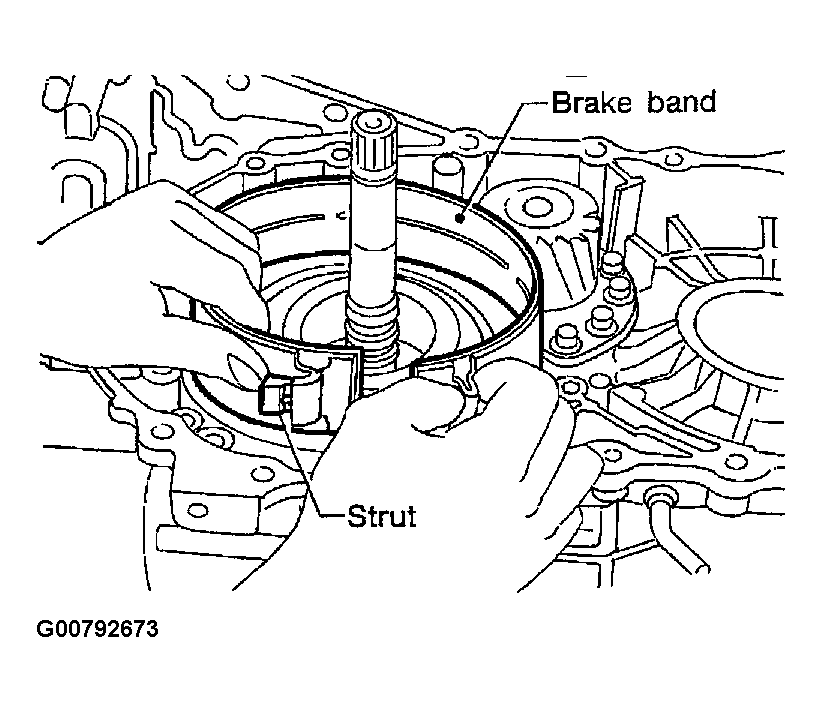 Brake band

Strut

G00792673