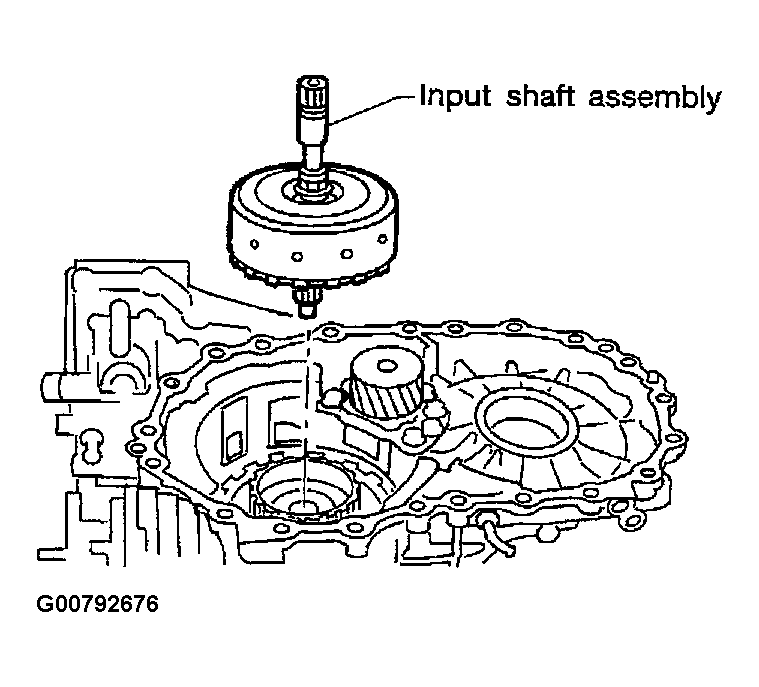 Input shaft assembly

G00792676