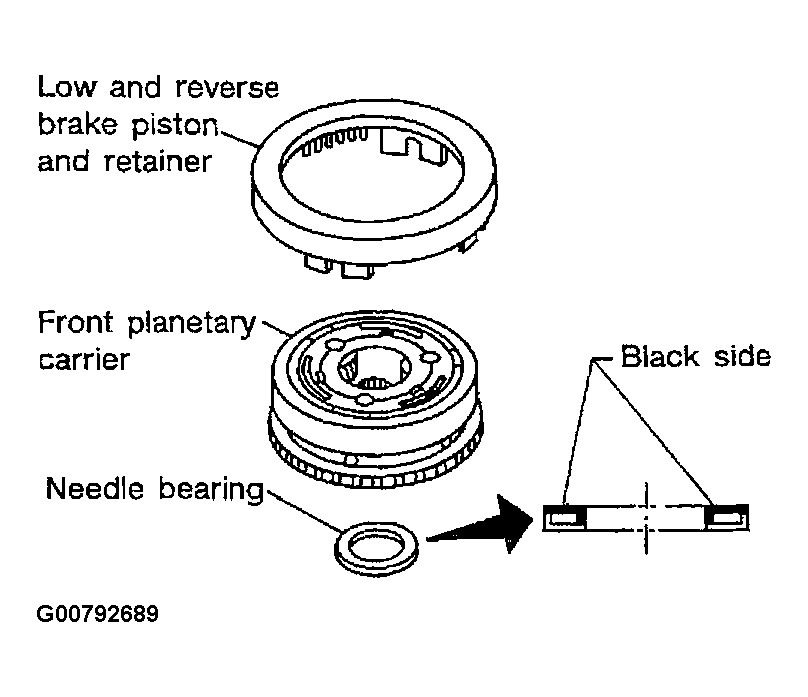 Low and reverse brake piston and retainer

Front planetary carrier

Black side

Needle bearing

G00792689