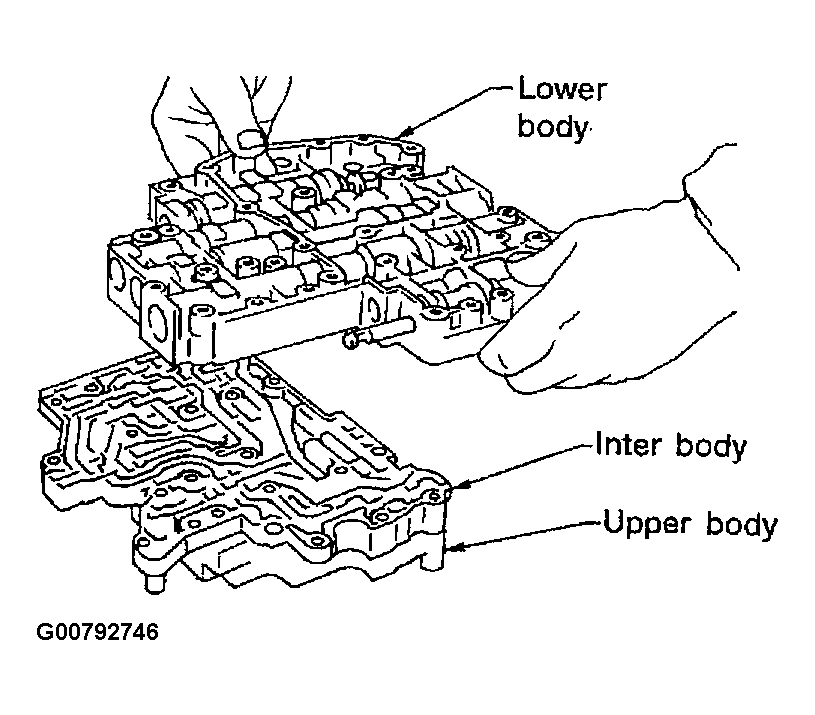 Lower body

Inter body

Upper body

G00792746