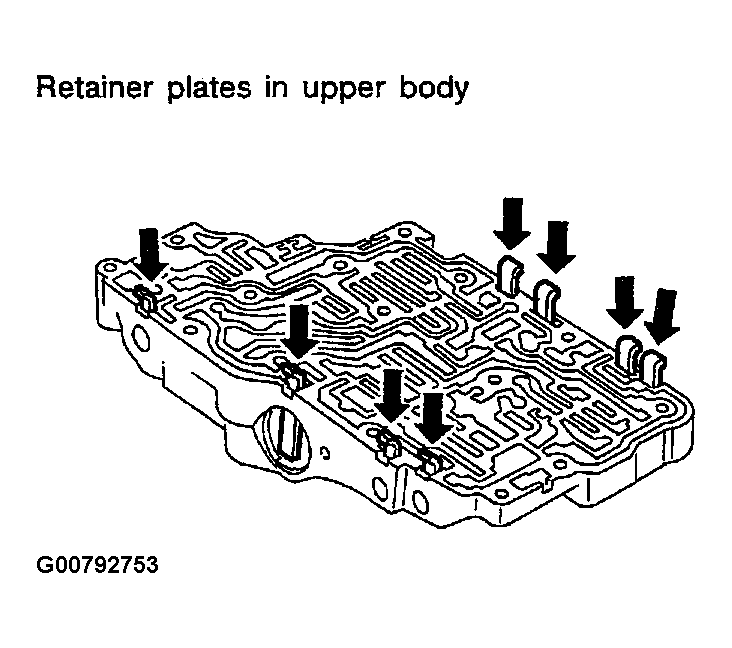 Retainer plates in upper body

G00792753