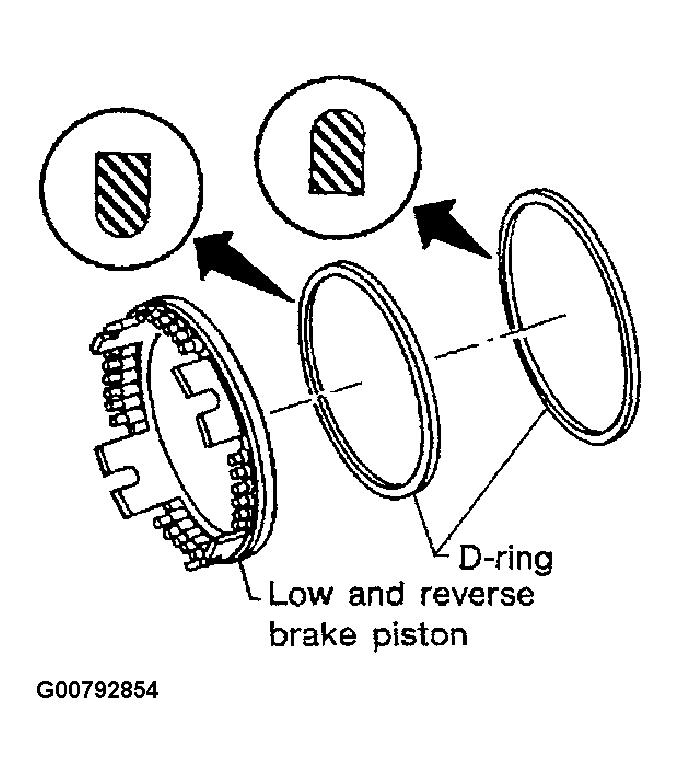 D-ring

Low and reverse brake piston

G00792854