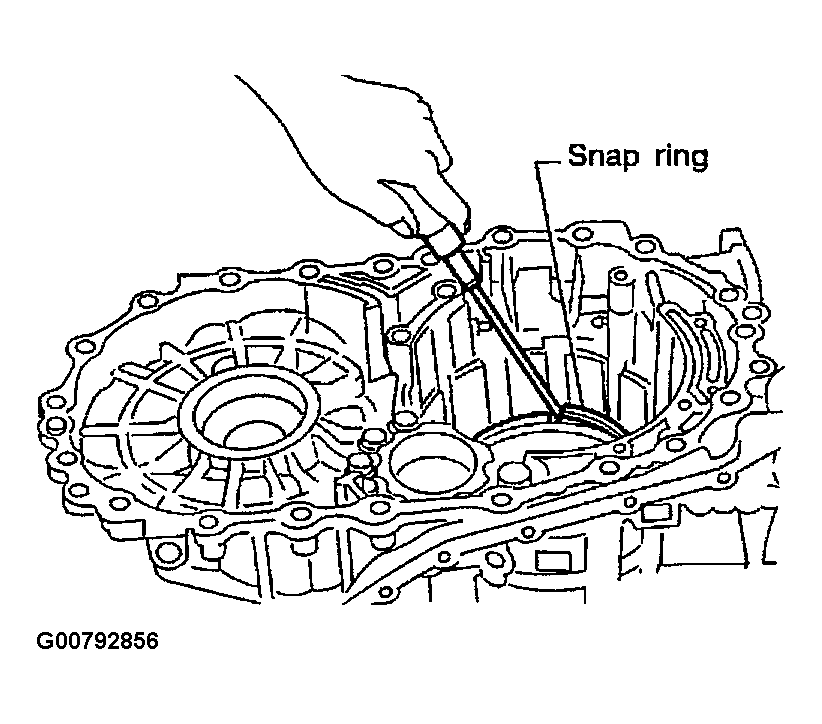 Snap ring

G00792856