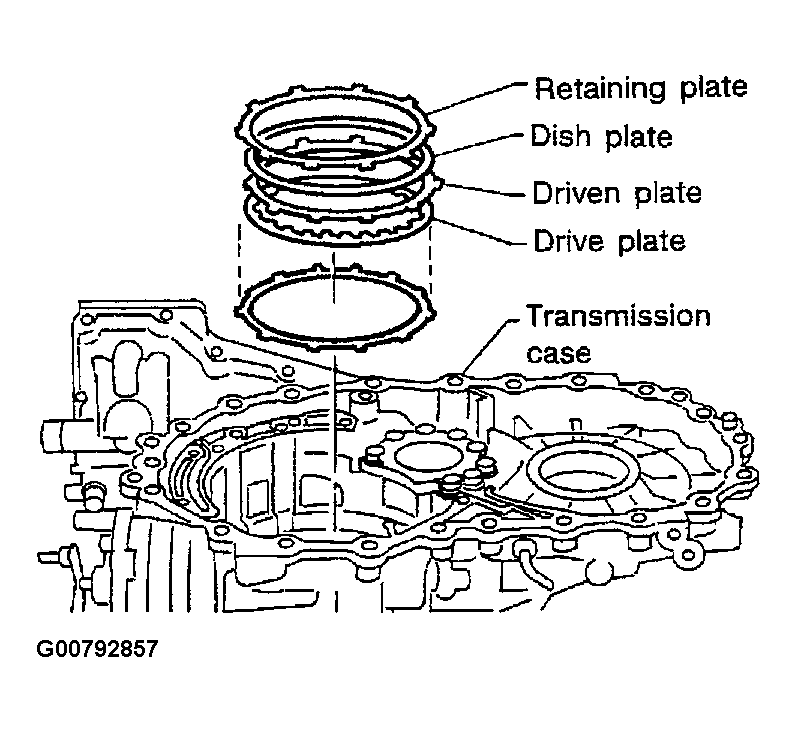 Retaining plate
Dish plate
Driven plate
Drive plate
Transmission case
G00792857