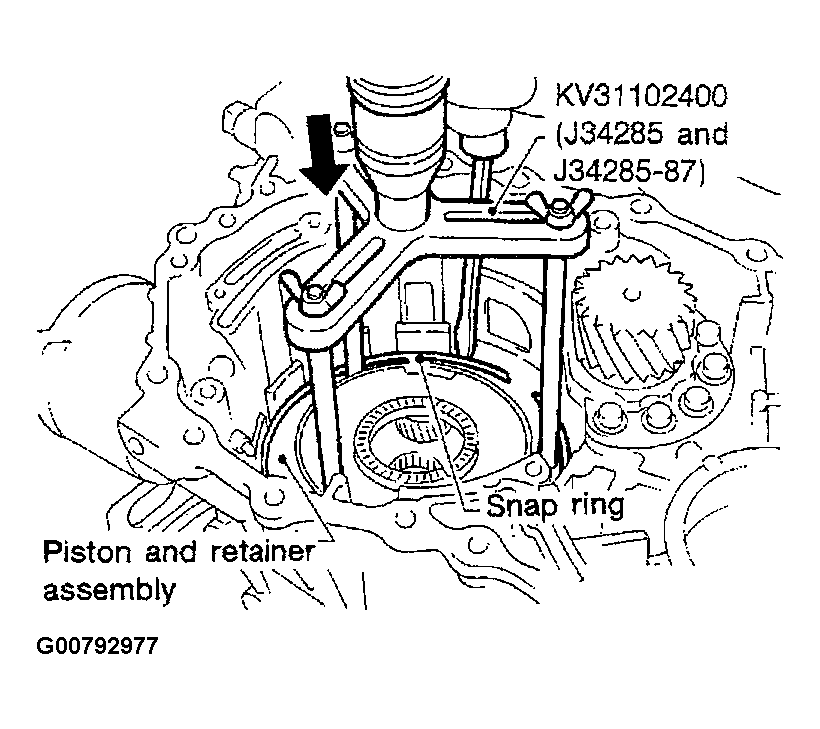 KV31102400
(J34285 and
J34285-87)

Snap ring

Piston and retainer
assembly

G00792977