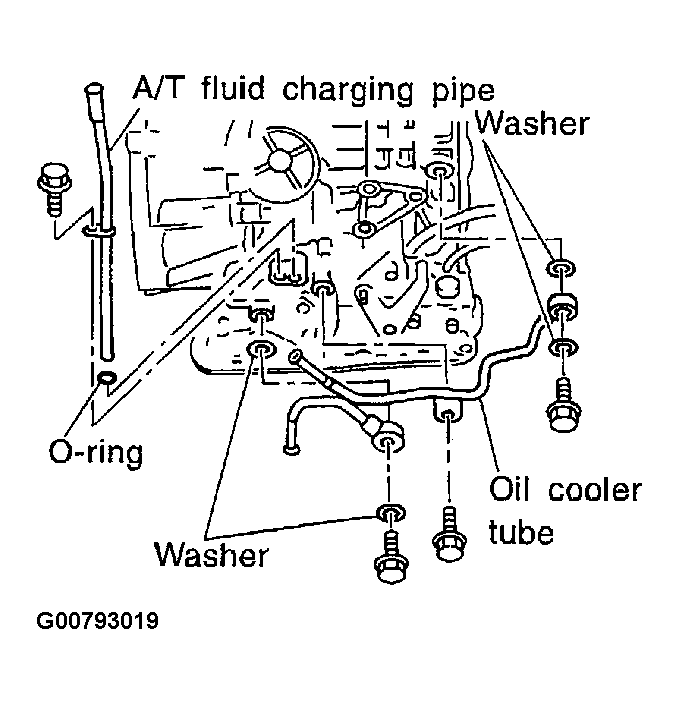 A/T fluid charging pipe

Washer

O-ring

Oil cooler tube

Washer

G00793019