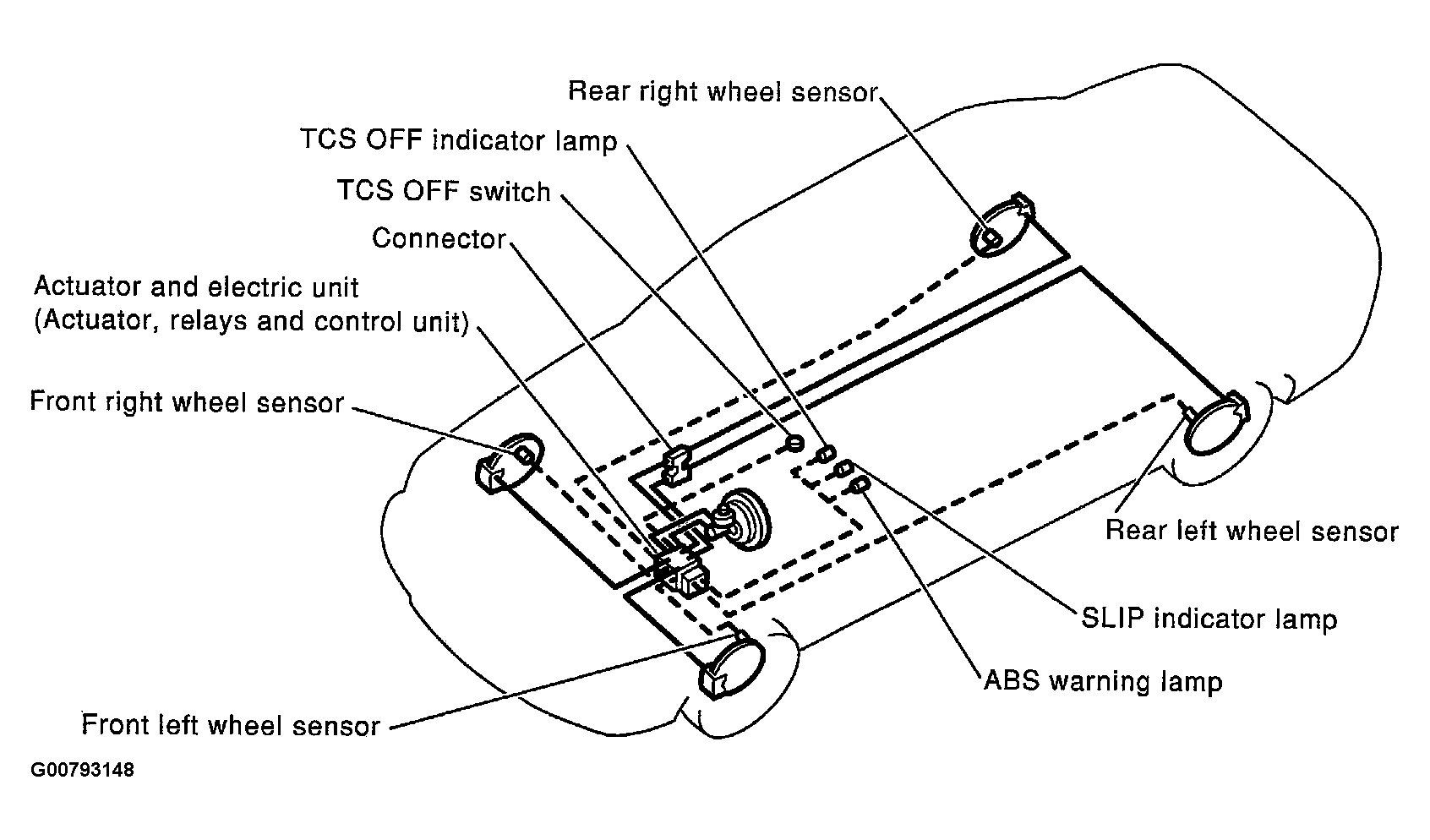 Rear right wheel sensor
TCS OFF indicator lamp
TCS OFF switch
Connector
Actuator and electric unit (Actuator, relays and control unit)
Front right wheel sensor
Rear left wheel sensor
SLIP indicator lamp
ABS warning lamp
Front left wheel sensor
G00793148