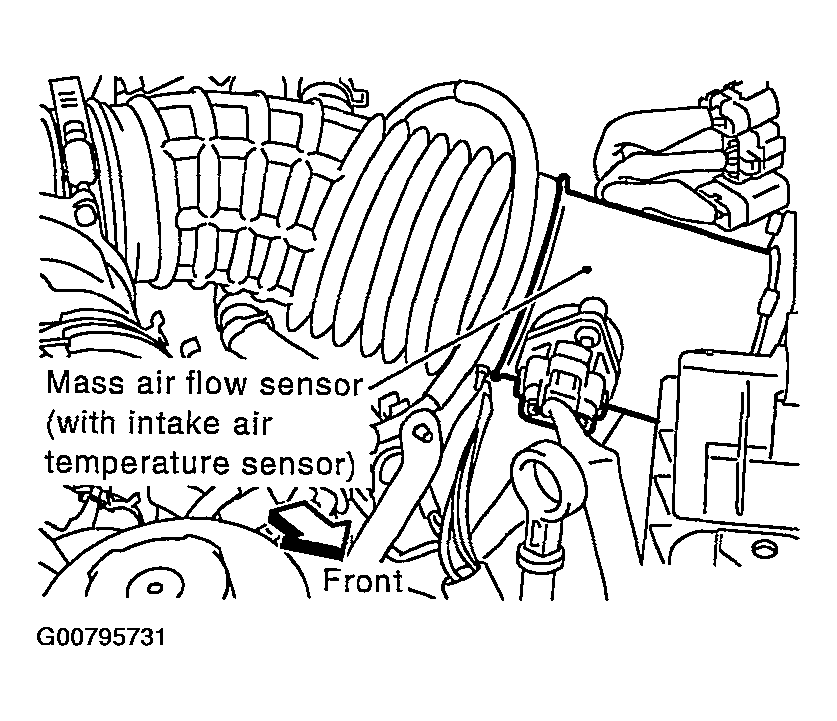 Mass air flow sensor
(with intake air
temperature sensor)

Front

G00795731