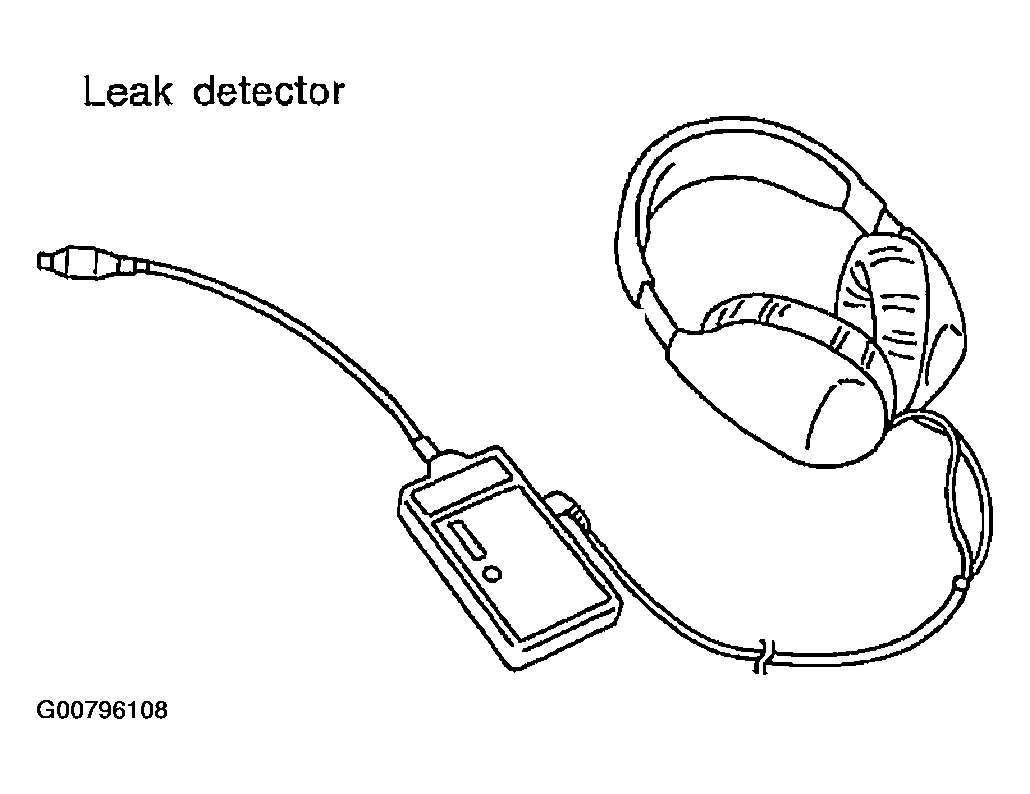 Leak detector

G00796108